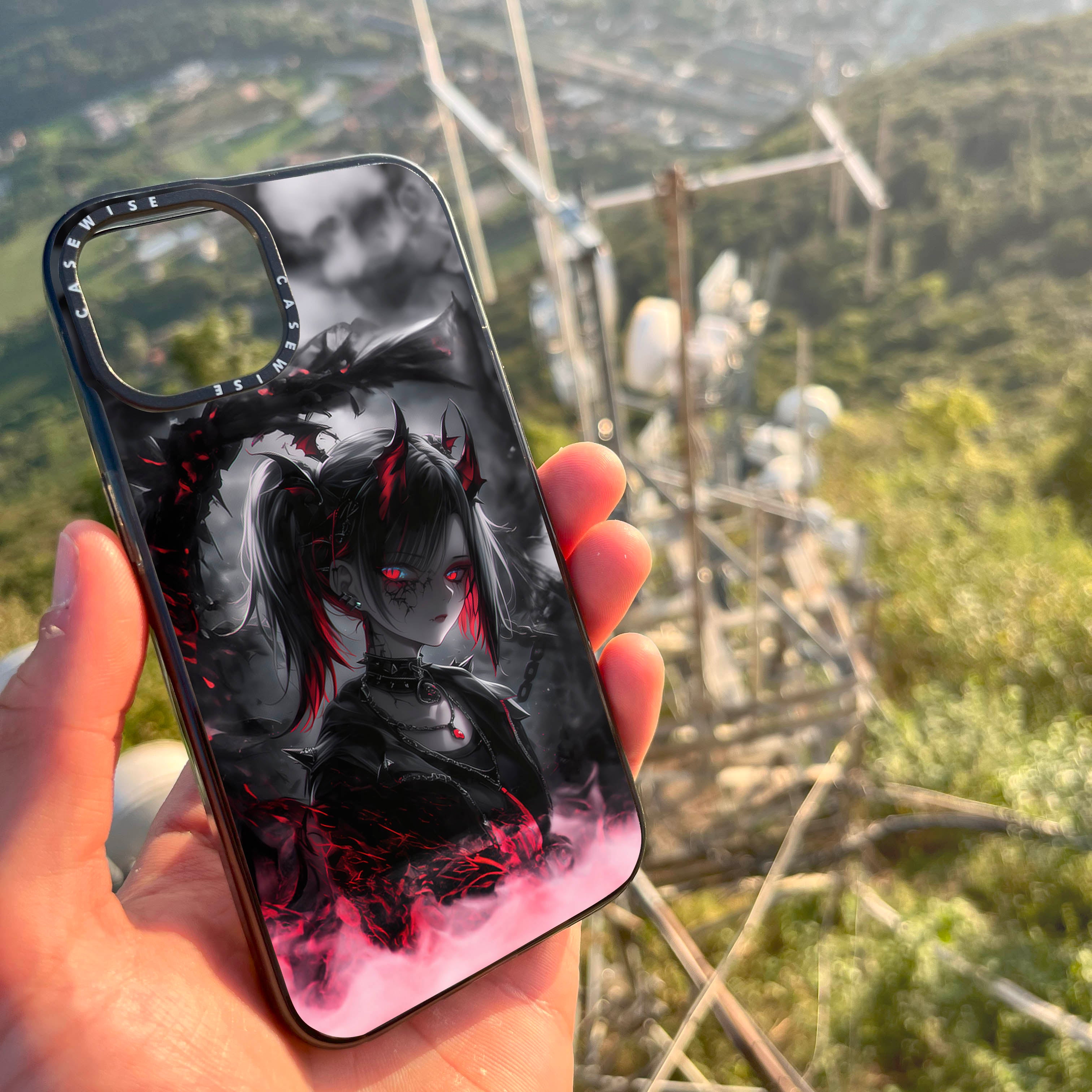 CASEWISE CASEWISE