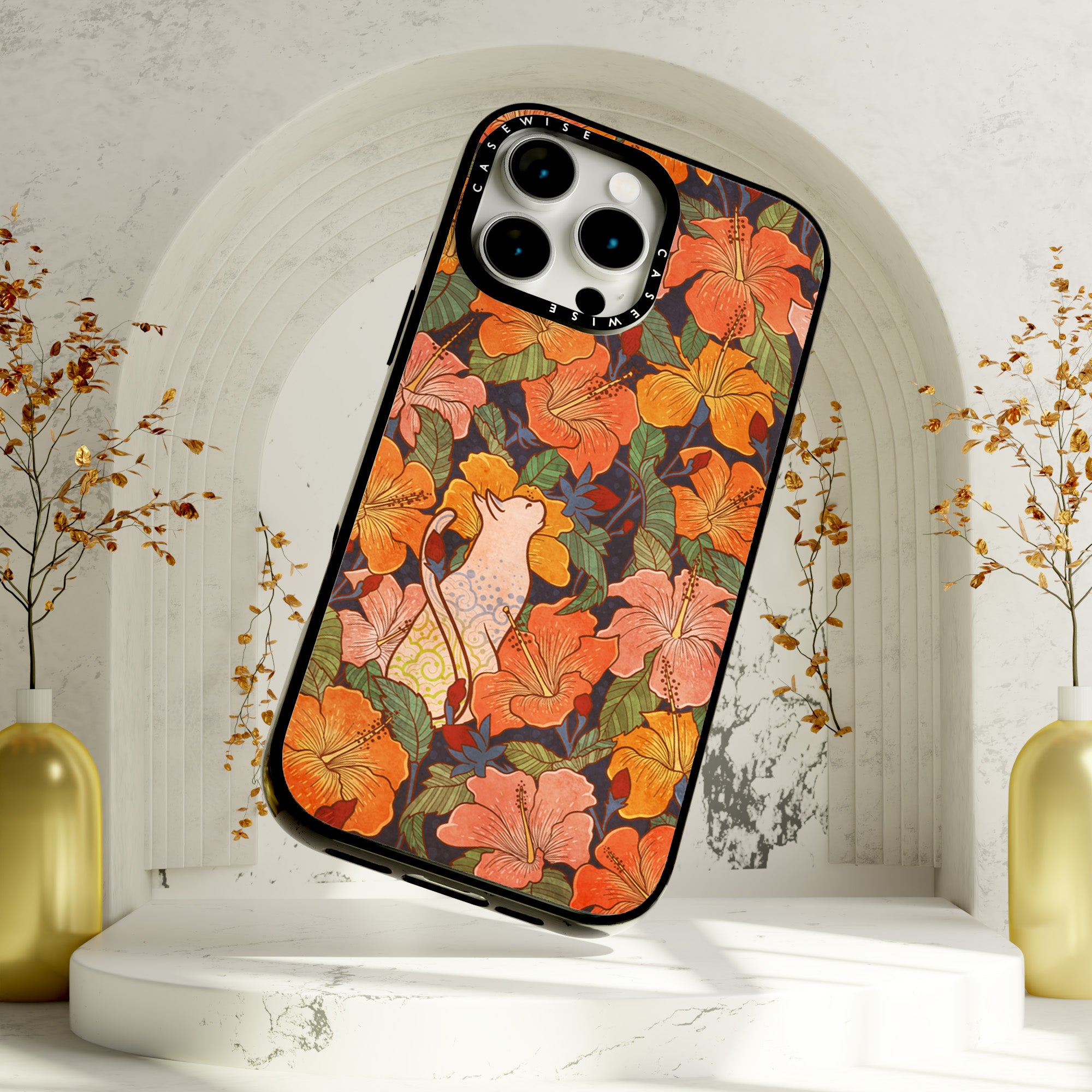 CASEWISE CASEWISE