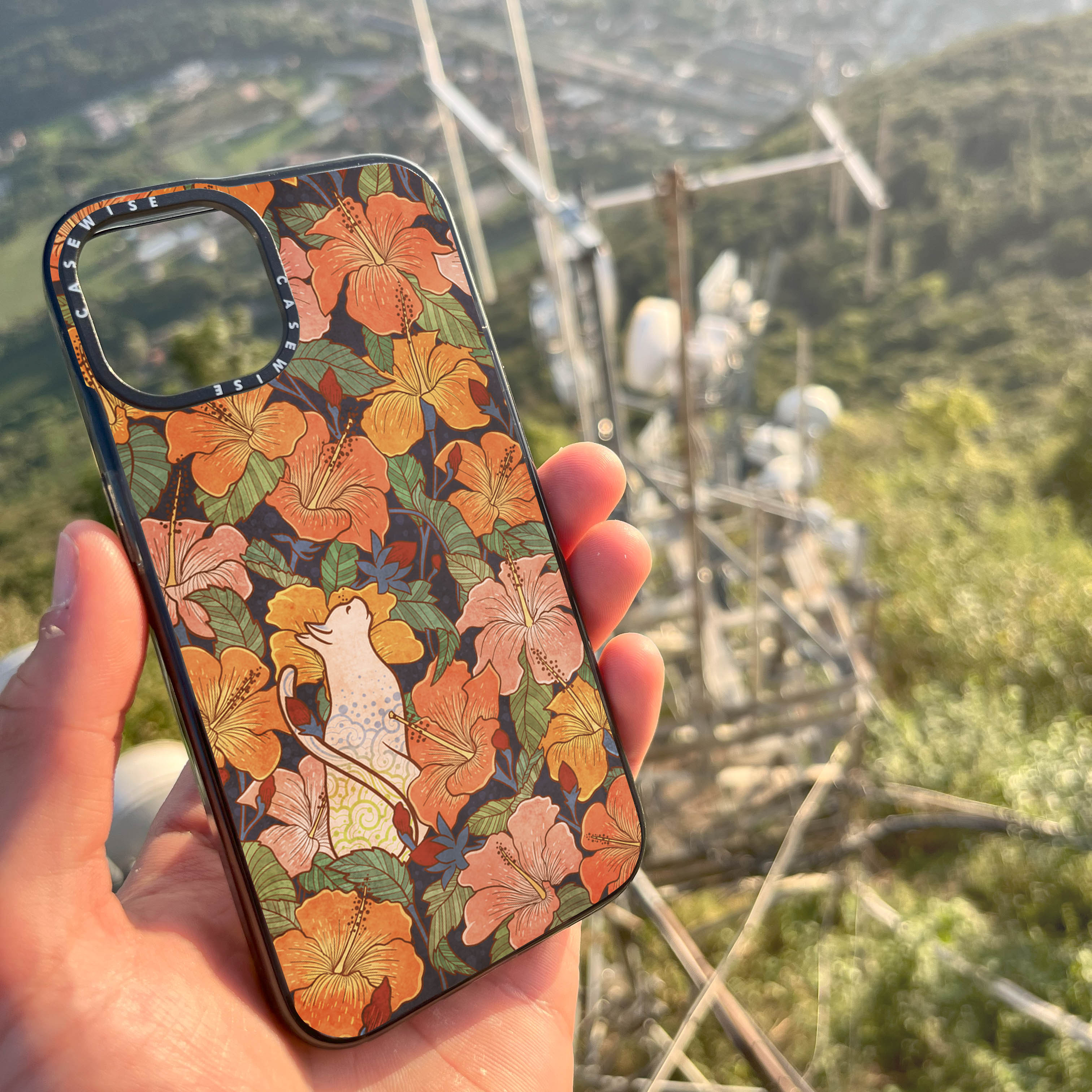 CASEWISE CASEWISE