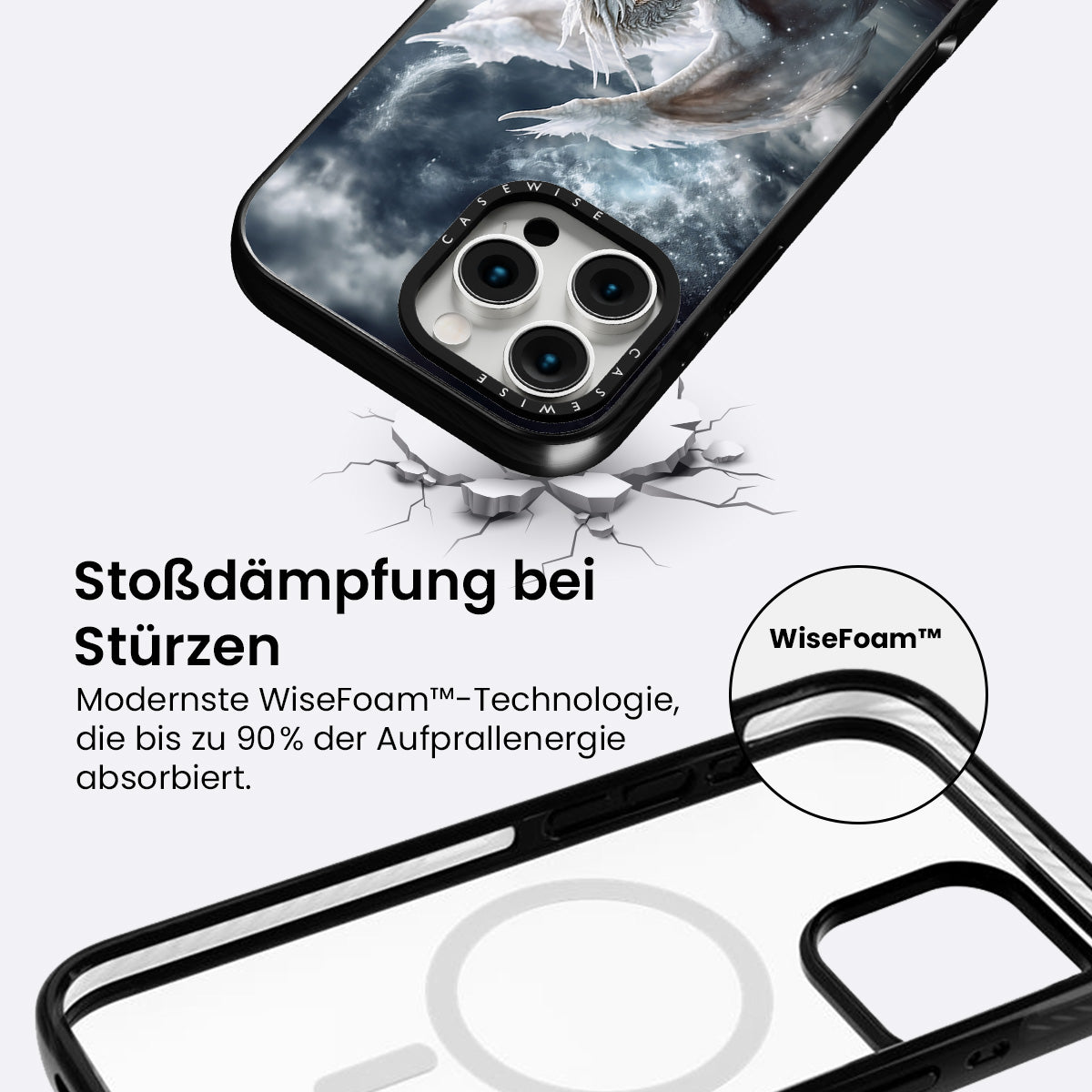 CASEWISE

CASEWISE

Stoßdämpfung bei Stürzen

Modernste WiseFoam™-Technologie, die bis zu 90% der Aufprallenergie absorbiert.

WiseFoam™