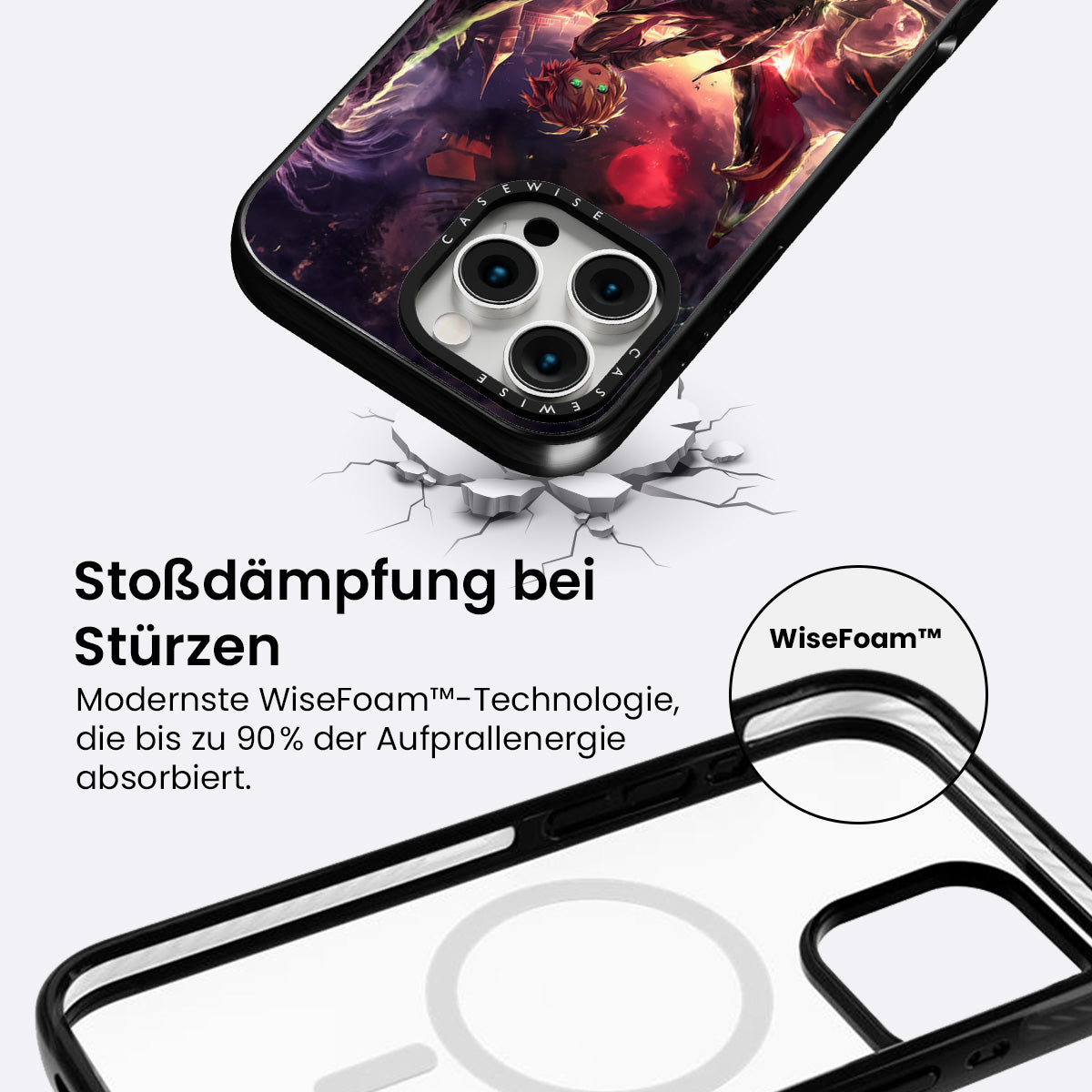 CASEWISE

CASEWISE

Stoßdämpfung bei Stürzen

Modernste WiseFoam™-Technologie, die bis zu 90% der Aufprallenergie absorbiert.

WiseFoam™