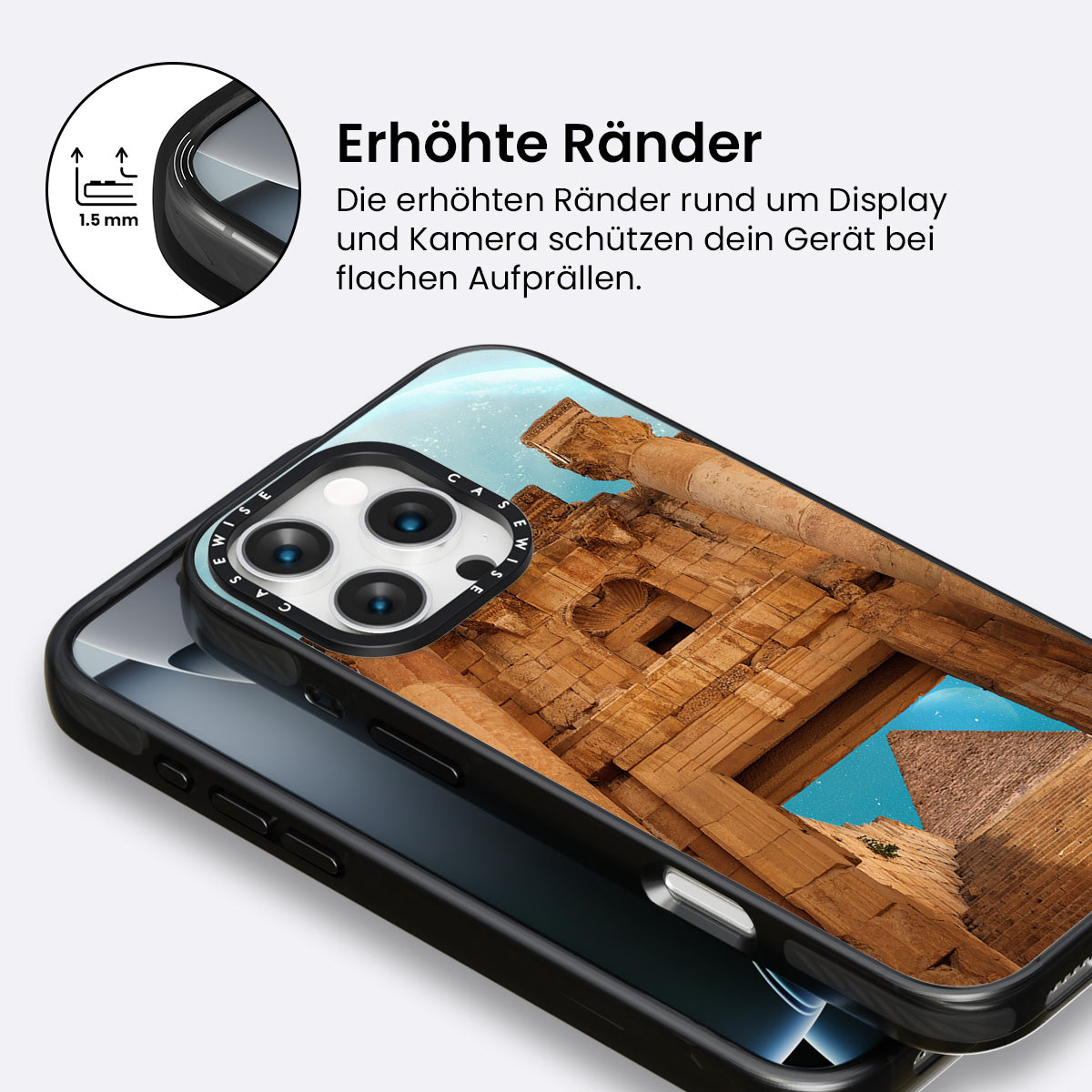 1.5 mm

Erhöhte Ränder

Die erhöhten Ränder rund um Display und Kamera schützen dein Gerät bei flachen Aufprällen.

CASEWISE CASEWISE