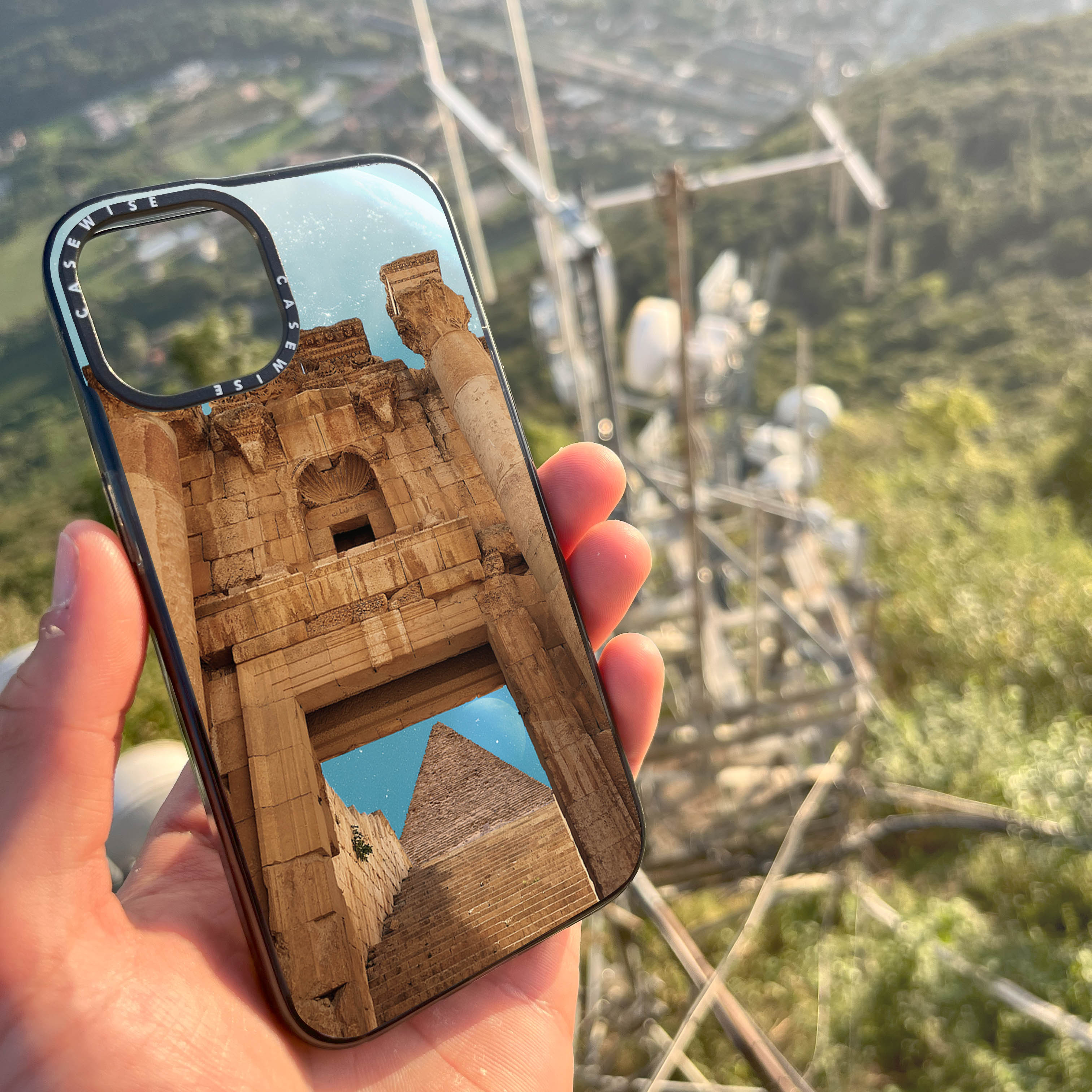 CASEWISE CASEWISE