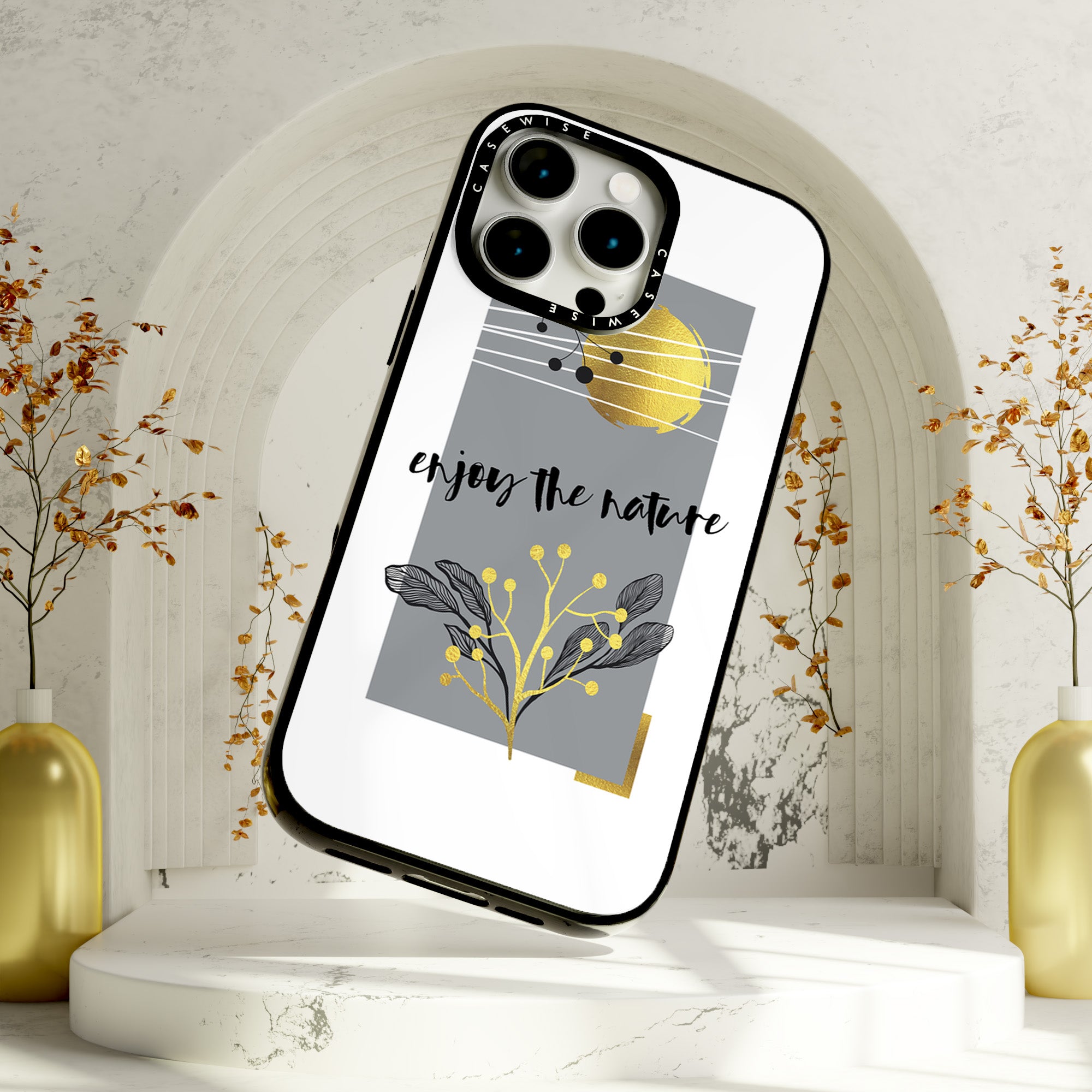 CASEWISE
CASEWISE
enjoy the nature