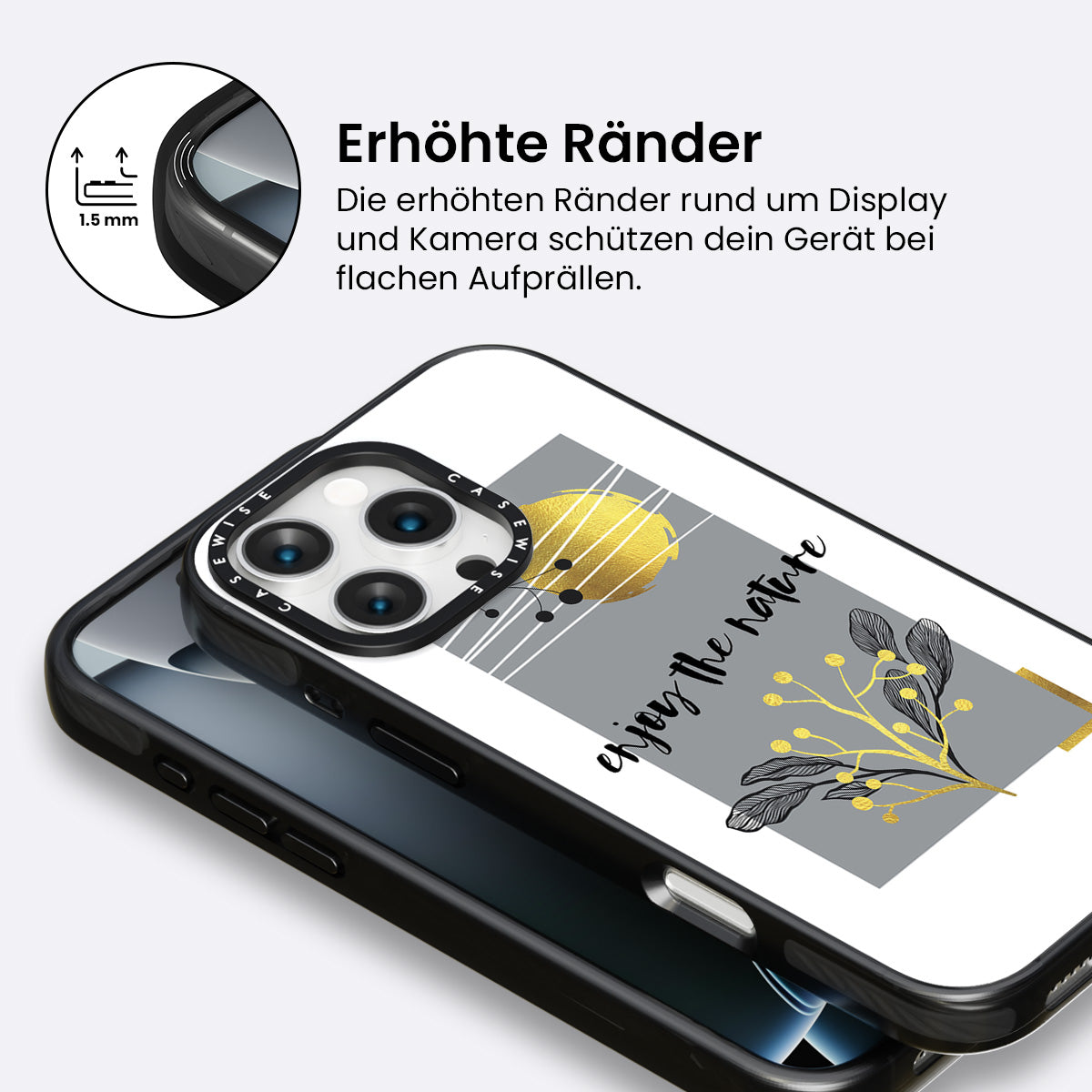 1.5 mm

Erhöhte Ränder

Die erhöhten Ränder rund um Display und Kamera schützen dein Gerät bei flachen Aufprällen.

CASEWISE CASEWISE

enjoy the nature