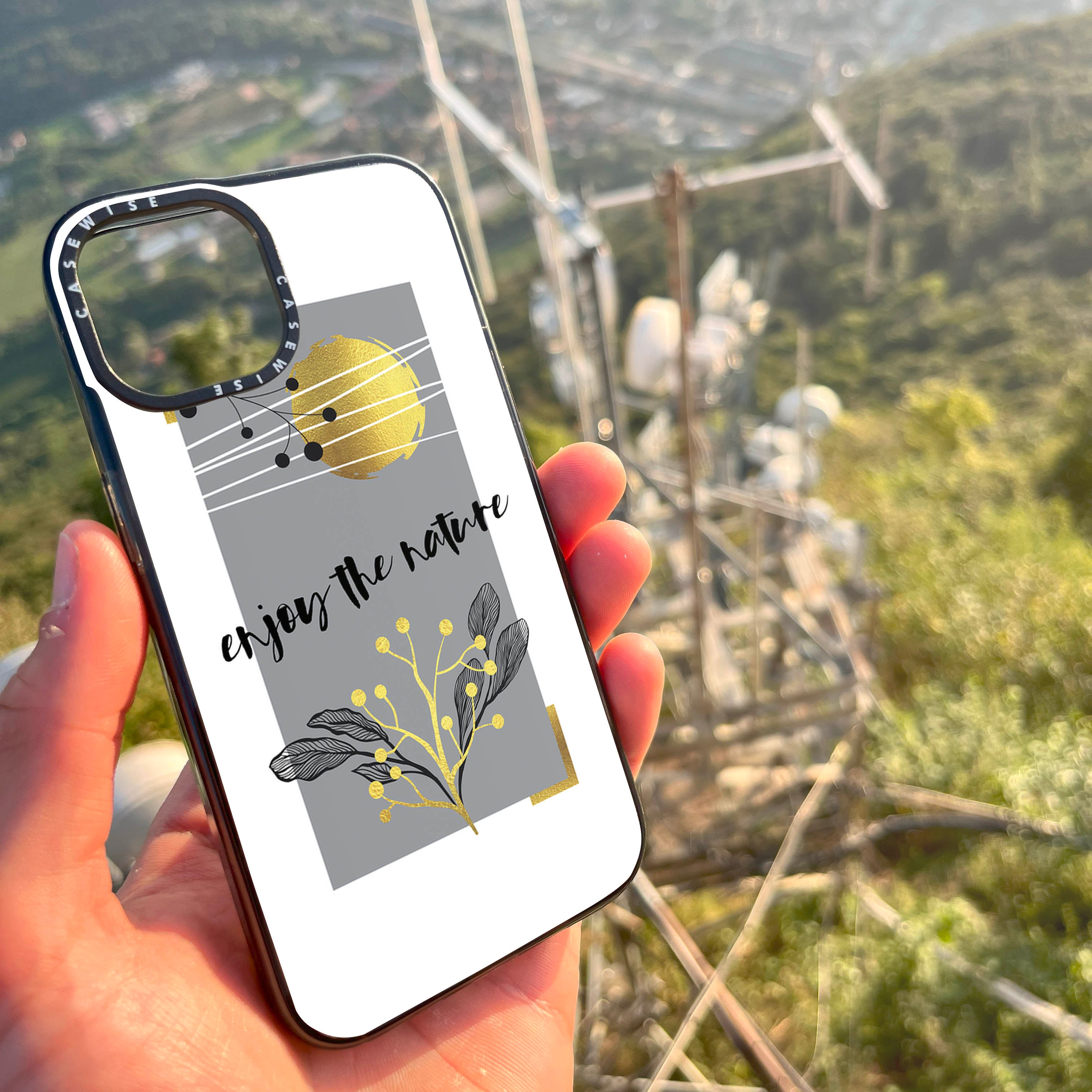 CASEWISE
CASEWISE

enjoy the nature