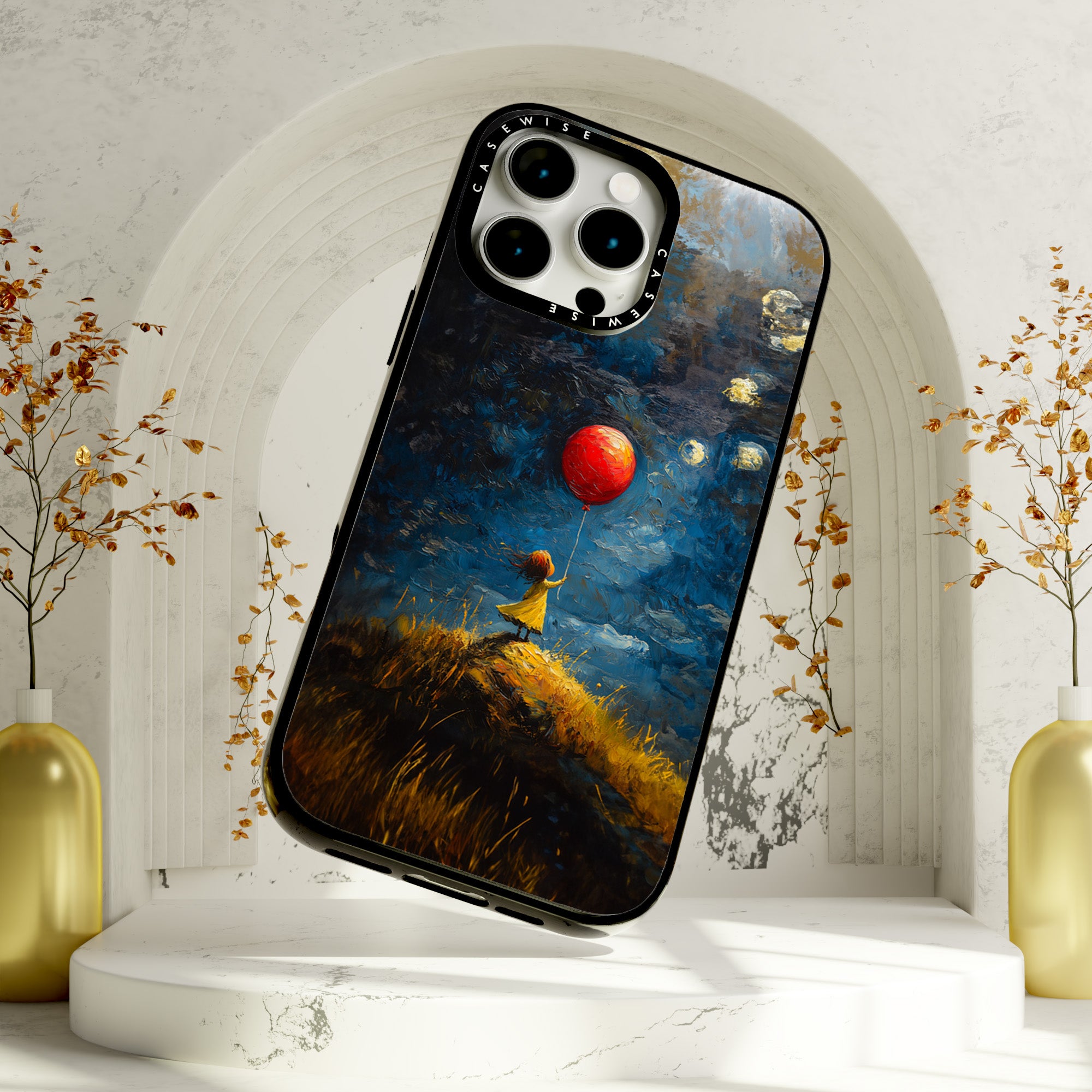 CASEWISE CASEWISE