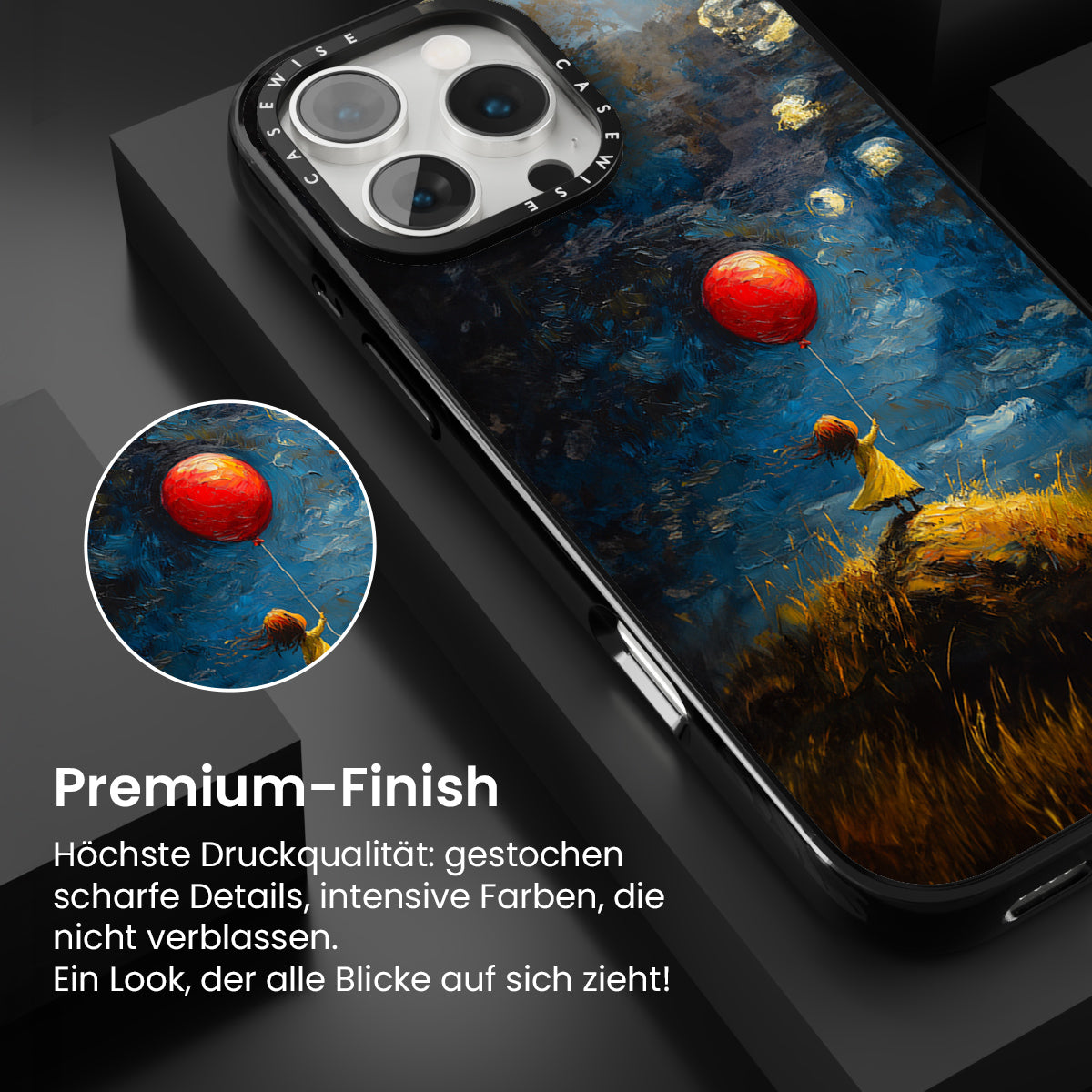 CASEWISE CASEWISE

Premium-Finish

Höchste Druckqualität: gestochen scharfe Details, intensive Farben, die nicht verblassen.
Ein Look, der alle Blicke auf sich zieht!