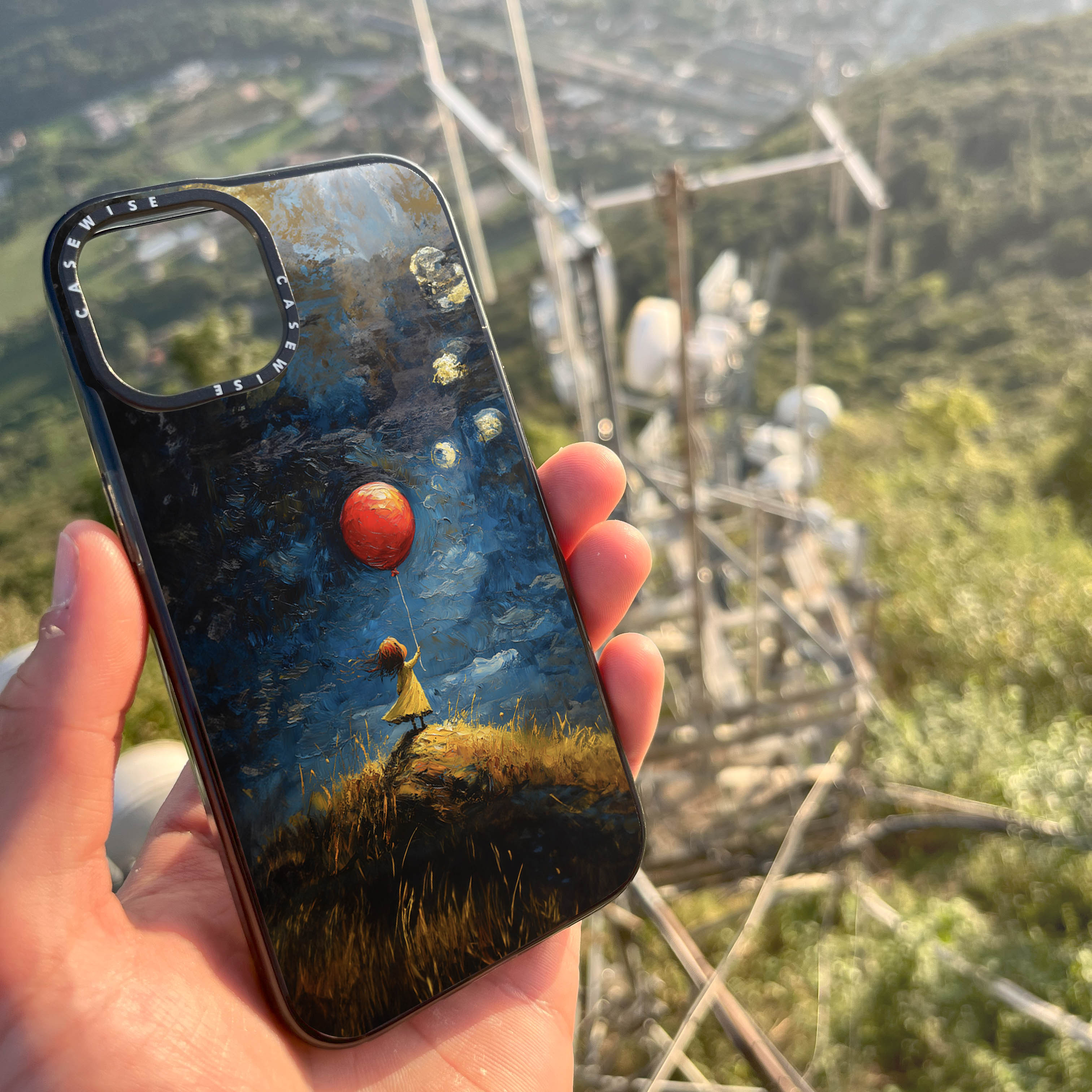 CASEWISE CASEWISE