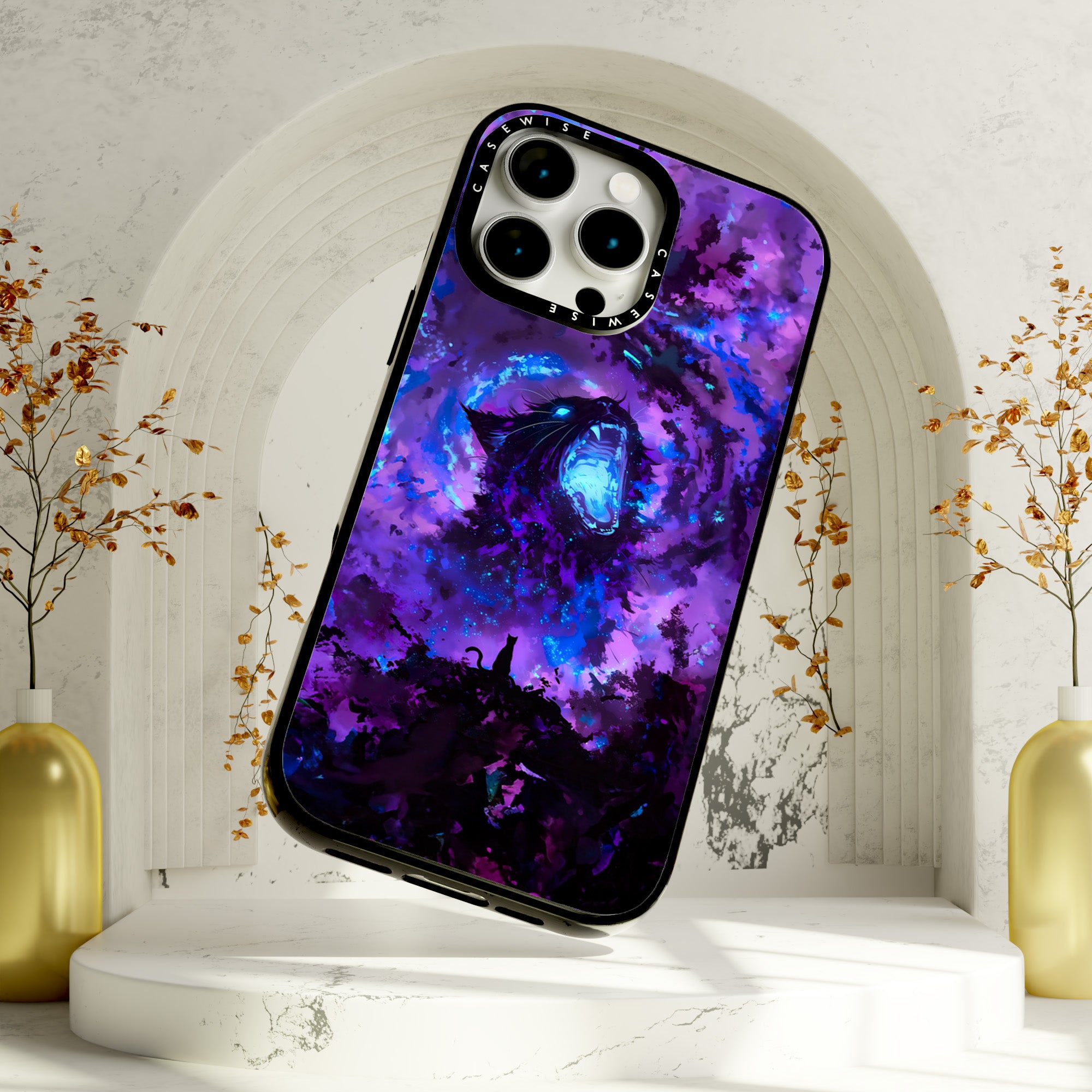 CASEWISE
CASEWISE