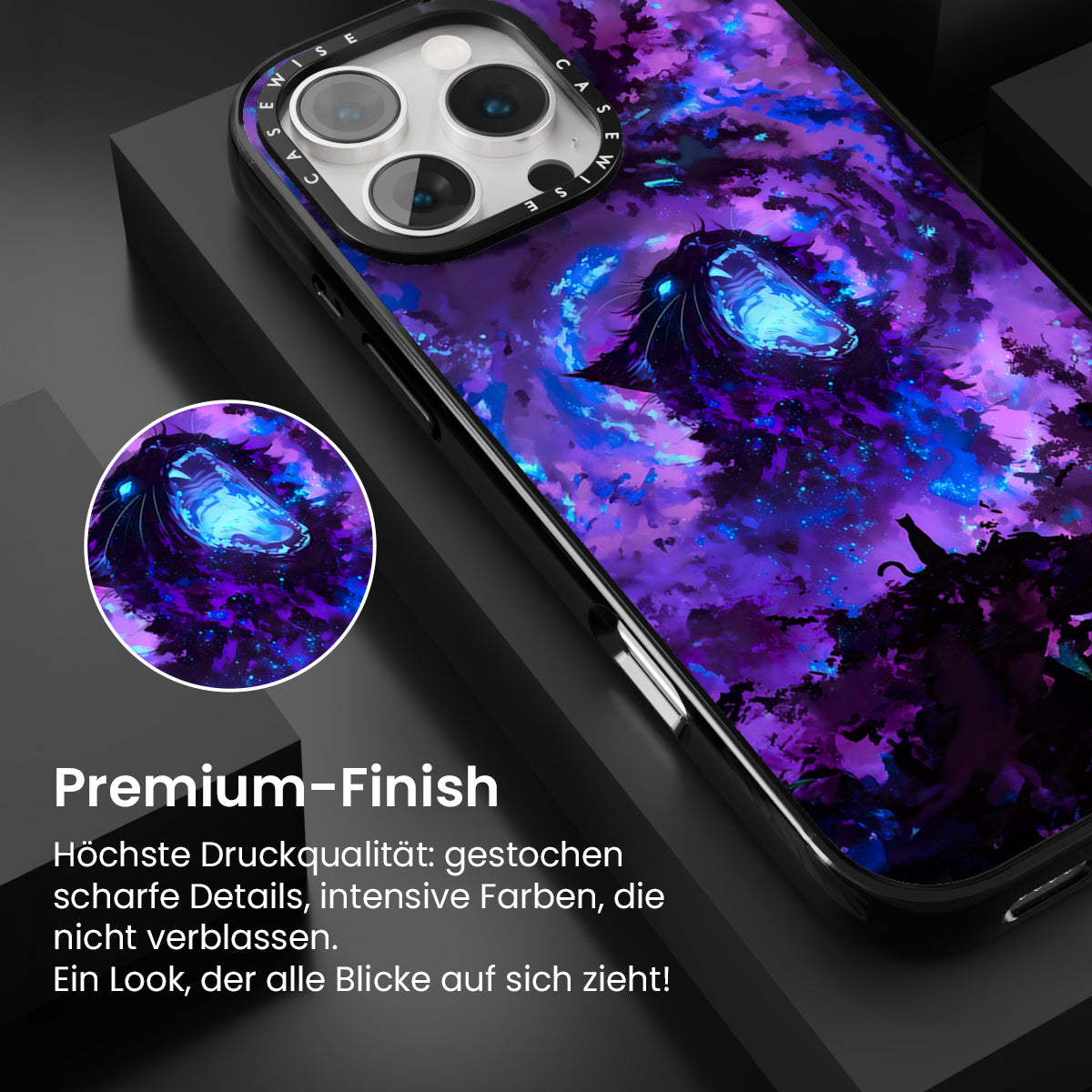 CASEWISE CASEWISE

Premium-Finish

Höchste Druckqualität: gestochen scharfe Details, intensive Farben, die nicht verblassen.
Ein Look, der alle Blicke auf sich zieht!