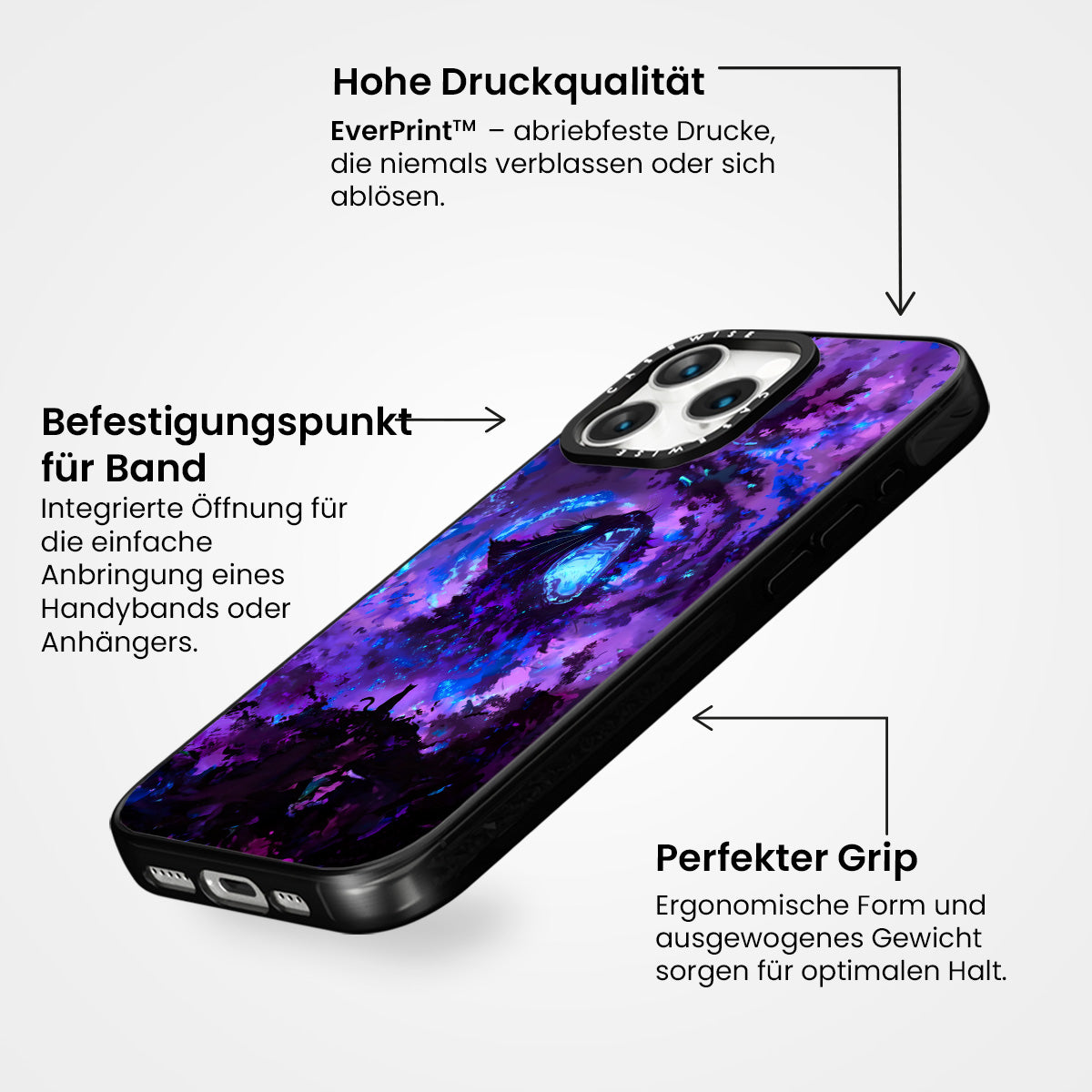 Hohe Druckqualität

EverPrint™ – abriebfeste Drucke, die niemals verblassen oder sich ablösen.

Befestigungspunkt für Band

Integrierte Öffnung für die einfache Anbringung eines Handybands oder Anhängers.

CASEWISE

CASEWISE

Perfekter Grip

Ergonomische Form und ausgewogenes Gewicht sorgen für optimalen Halt.