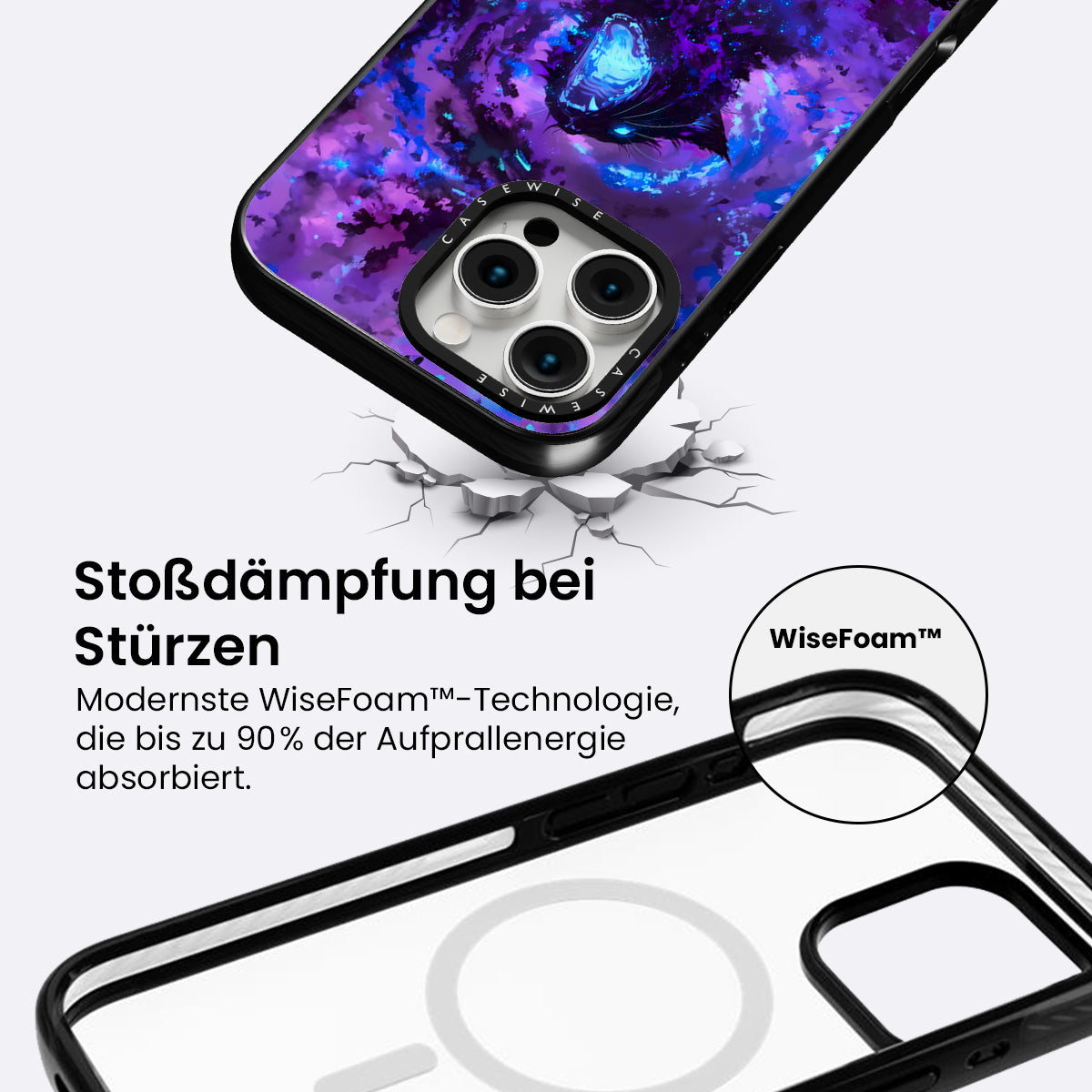 CASEWISE

CASEWISE

Stoßdämpfung bei Stürzen

Modernste WiseFoam™-Technologie, die bis zu 90% der Aufprallenergie absorbiert.

WiseFoam™