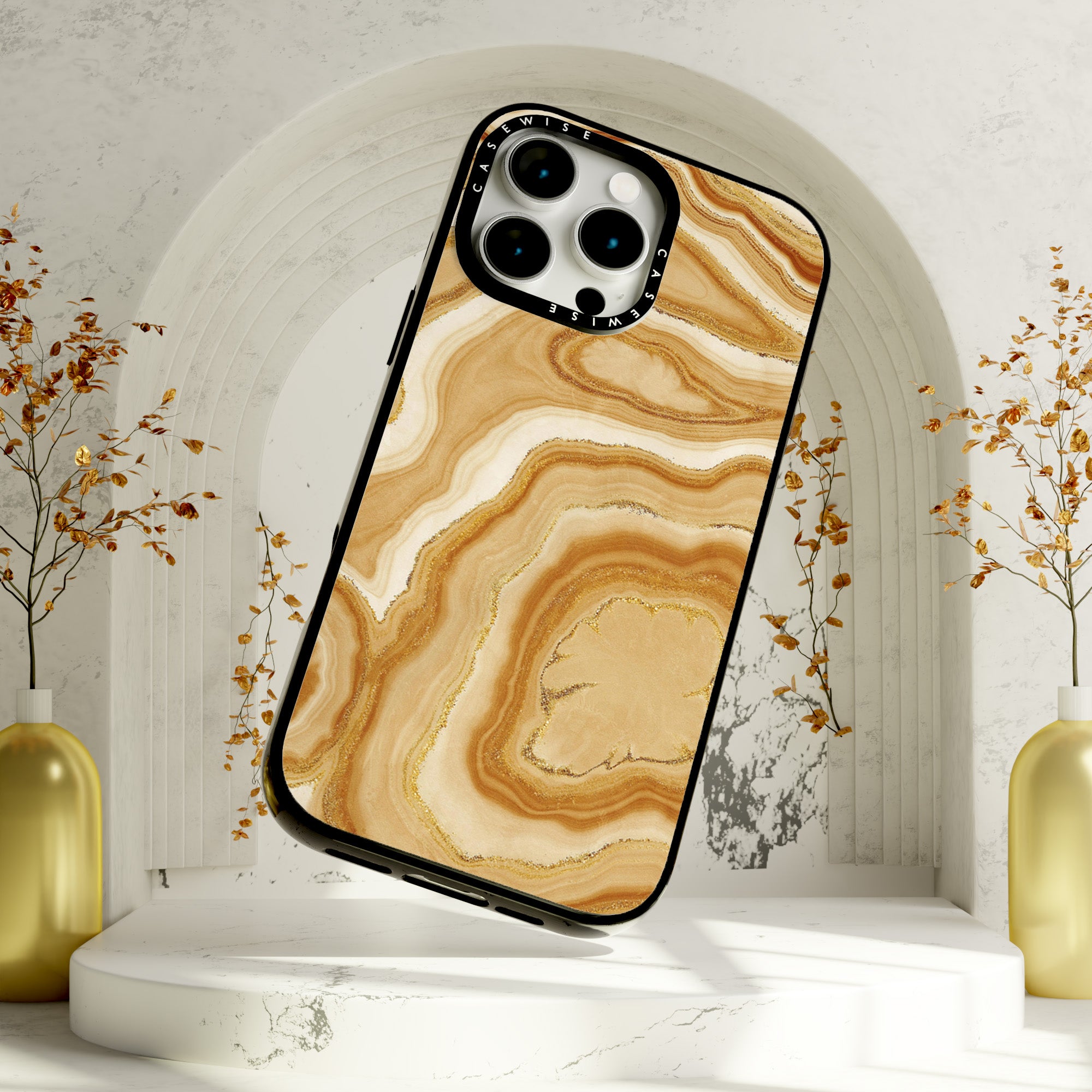 CASEWISE
CASEWISE