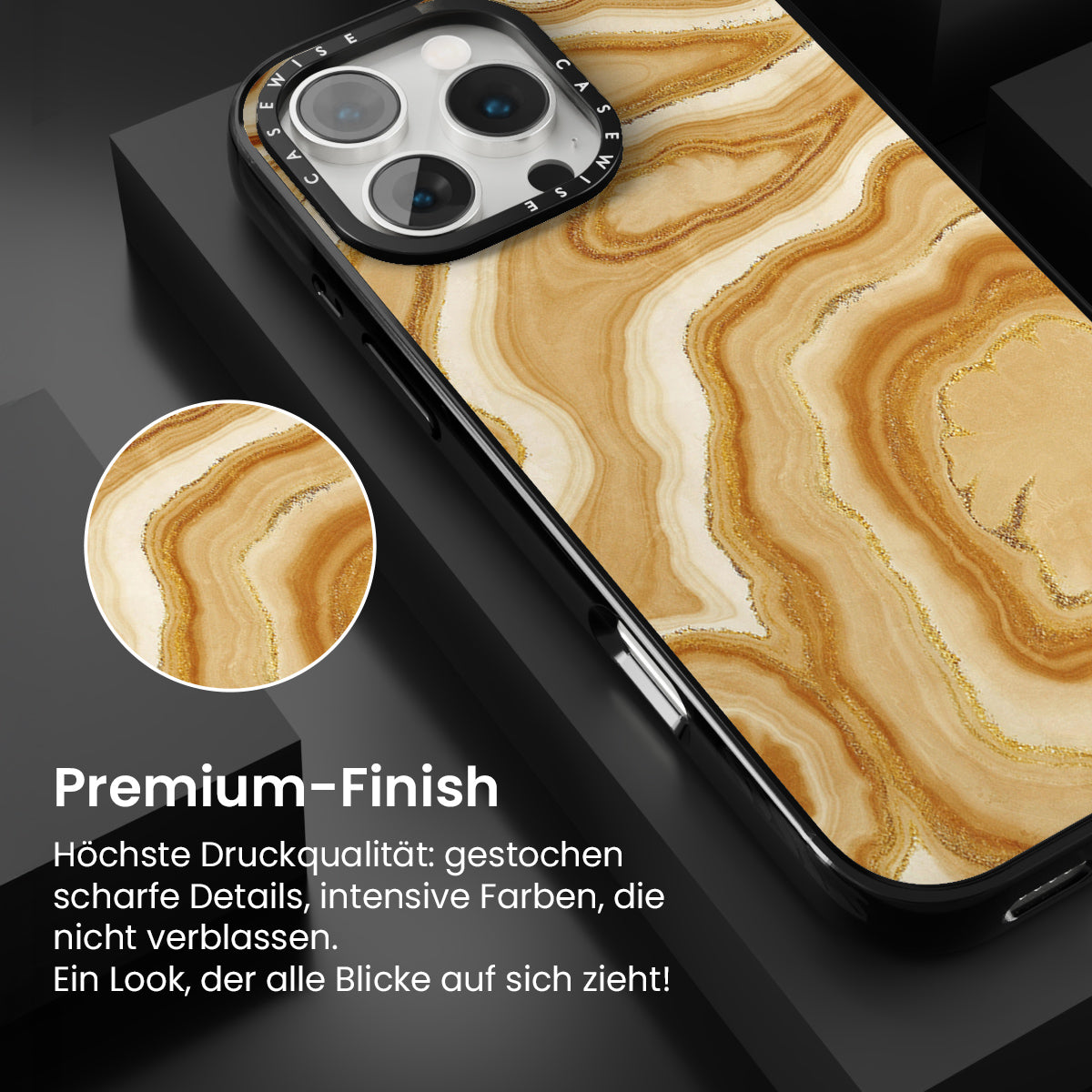 CASEWISE CASEWISE

Premium-Finish

Höchste Druckqualität: gestochen scharfe Details, intensive Farben, die nicht verblassen.
Ein Look, der alle Blicke auf sich zieht!