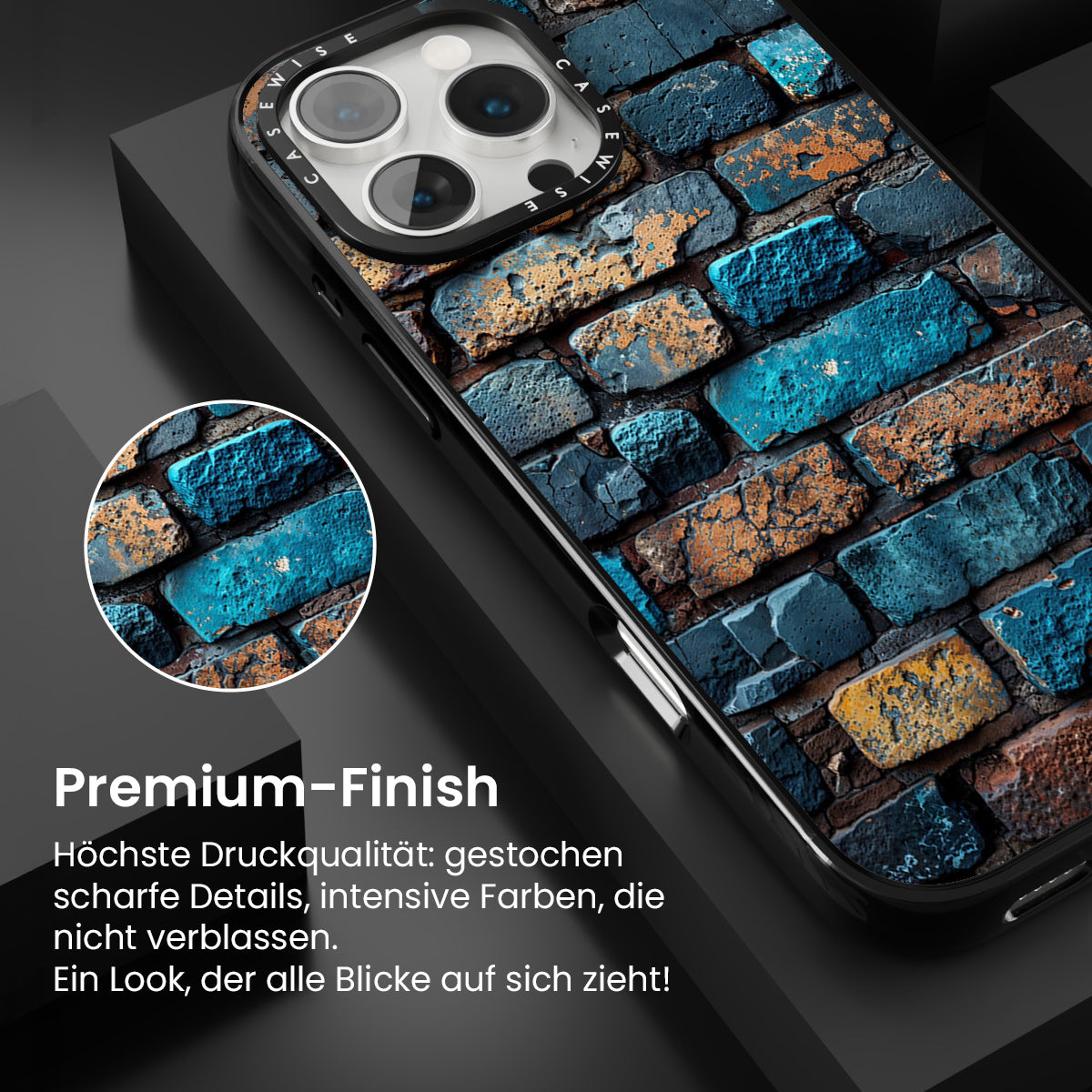 CASEWISE CASEWISE

Premium-Finish

Höchste Druckqualität: gestochen scharfe Details, intensive Farben, die nicht verblassen.
Ein Look, der alle Blicke auf sich zieht!