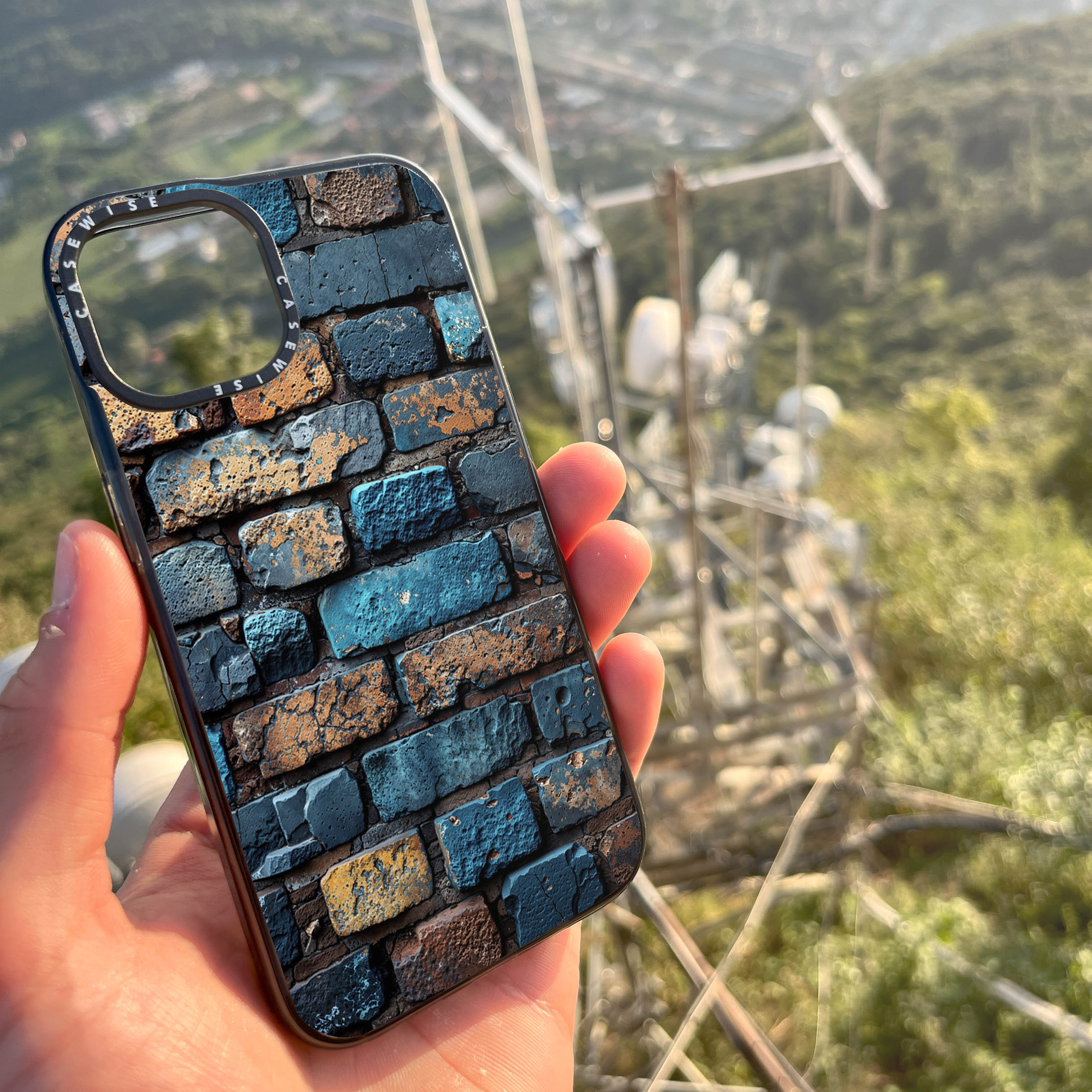 CASEWISE CASEWISE