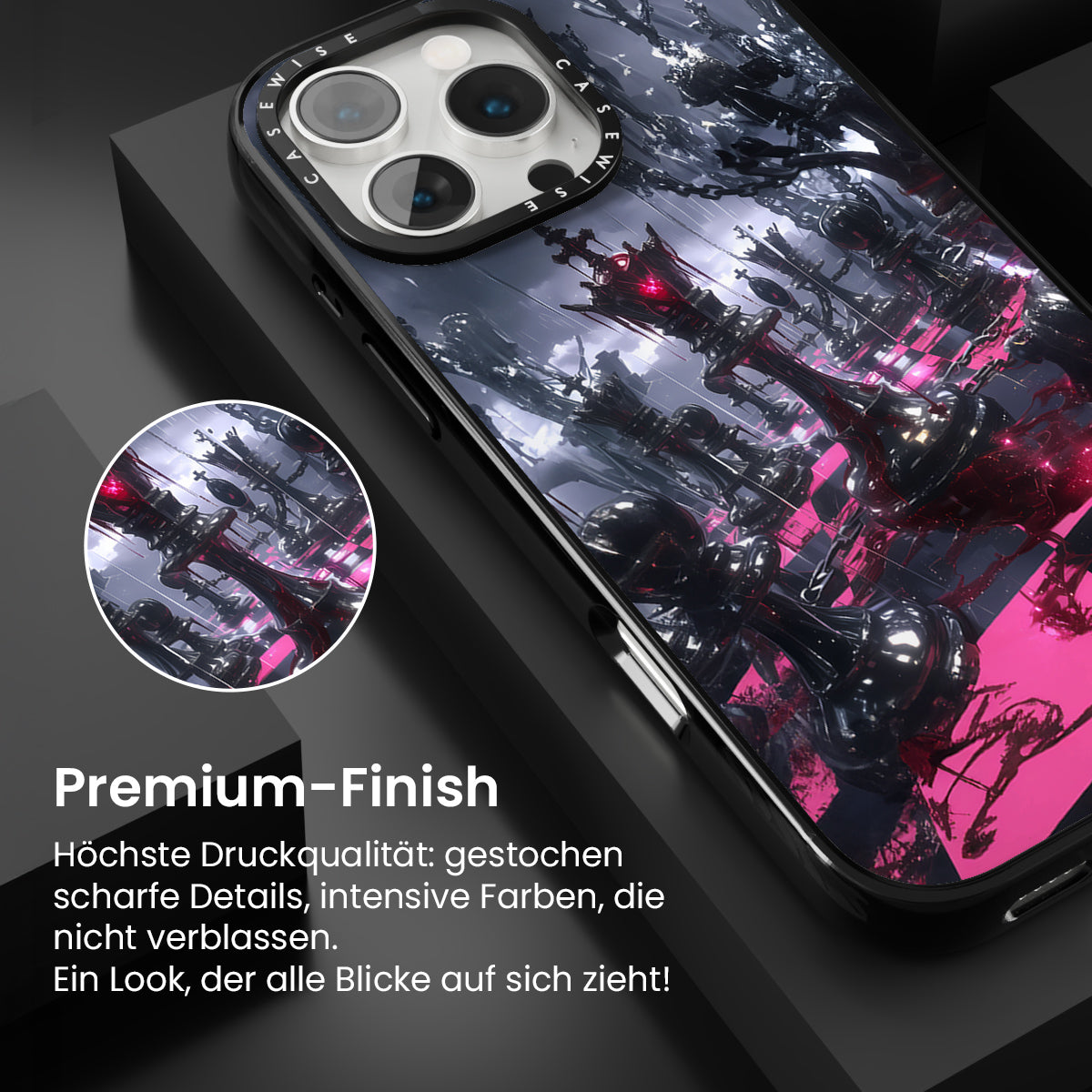 CASEWISE CASEWISE

Premium-Finish

Höchste Druckqualität: gestochen scharfe Details, intensive Farben, die nicht verblassen.
Ein Look, der alle Blicke auf sich zieht!