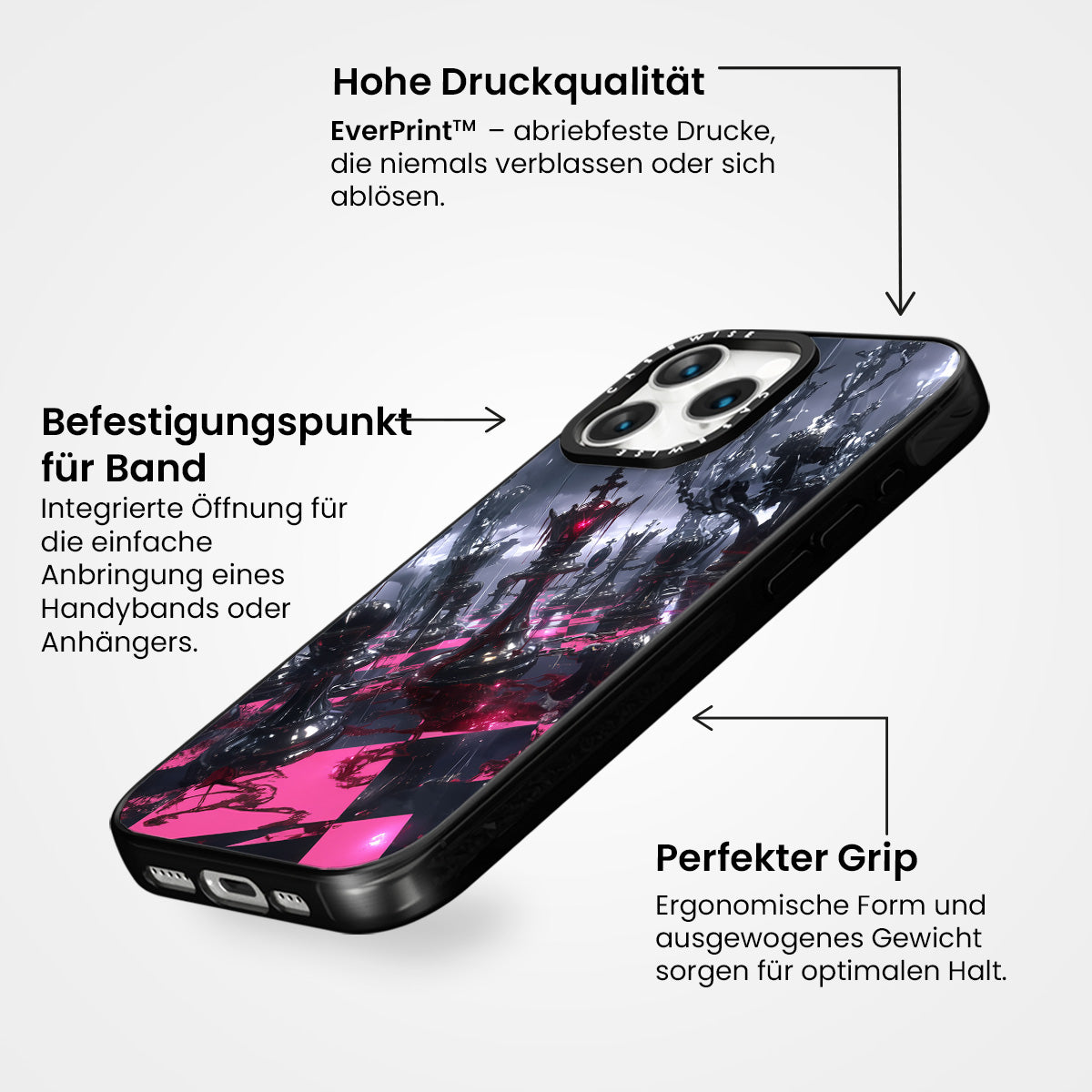 Hohe Druckqualität

EverPrint™ – abriebfeste Drucke, die niemals verblassen oder sich ablösen.

Befestigungspunkt für Band

Integrierte Öffnung für die einfache Anbringung eines Handybands oder Anhängers.

CASEWISE

CASEWISE

Perfekter Grip

Ergonomische Form und ausgewogenes Gewicht sorgen für optimalen Halt.