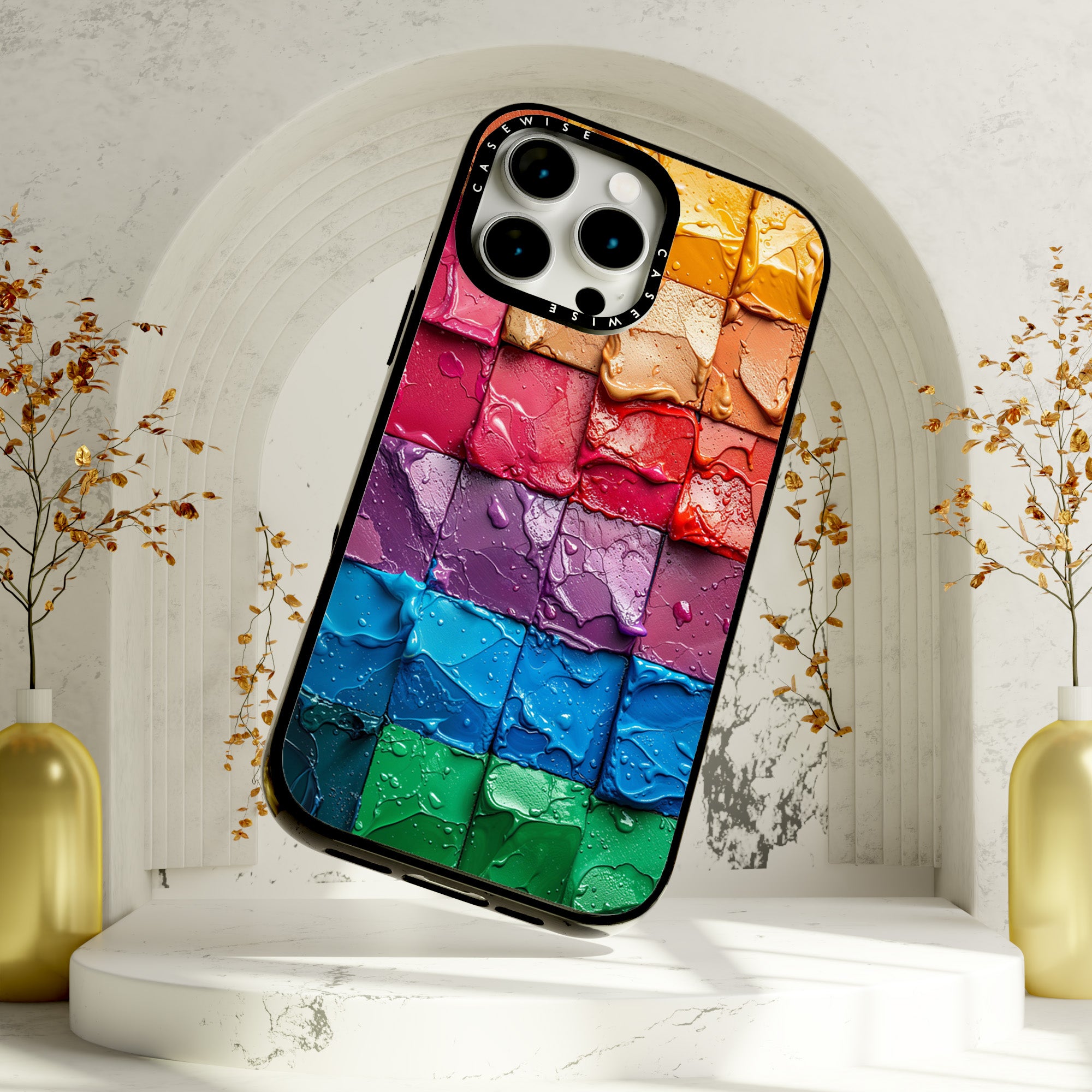 CASEWISE
CASEWISE