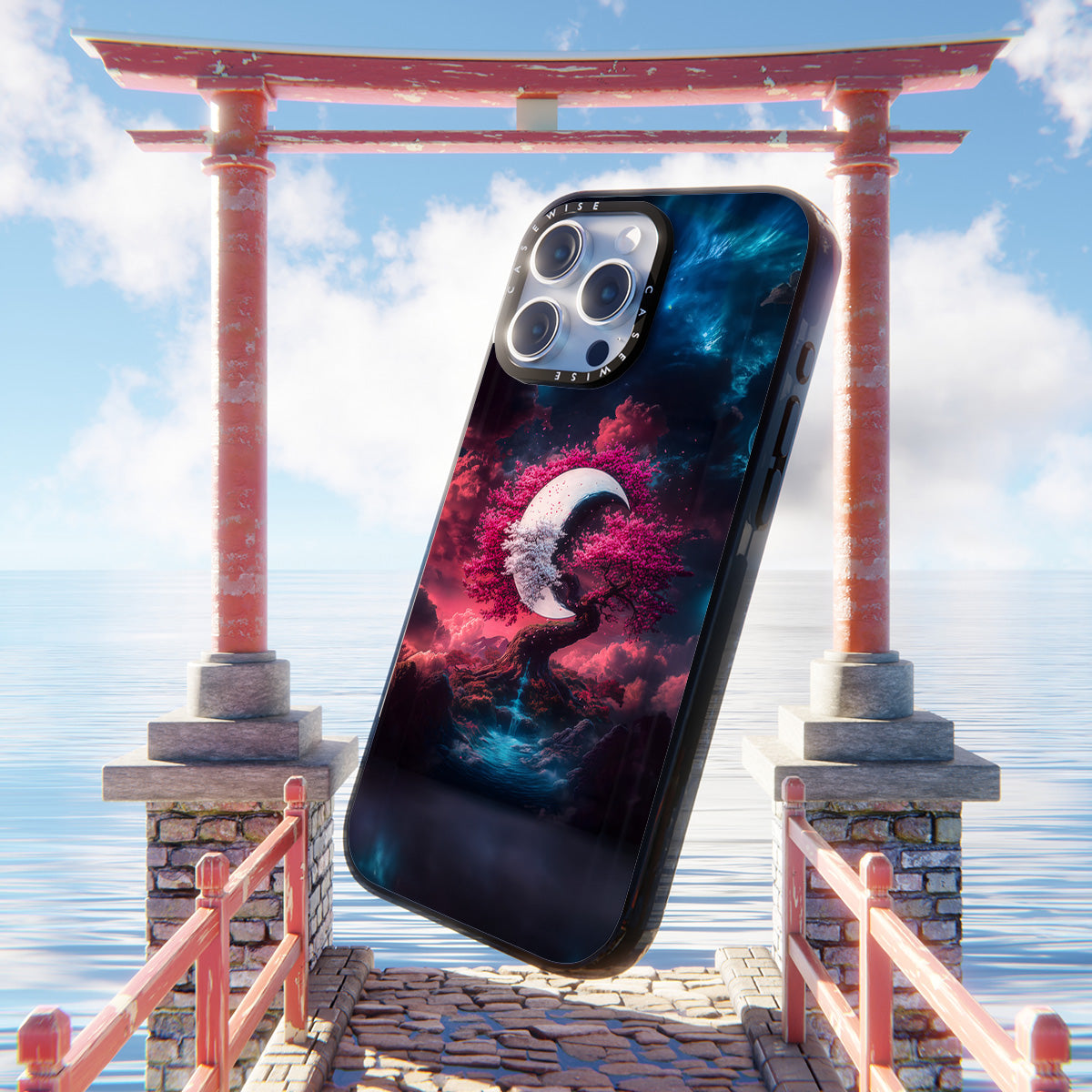 CASEWISE CASEWISE