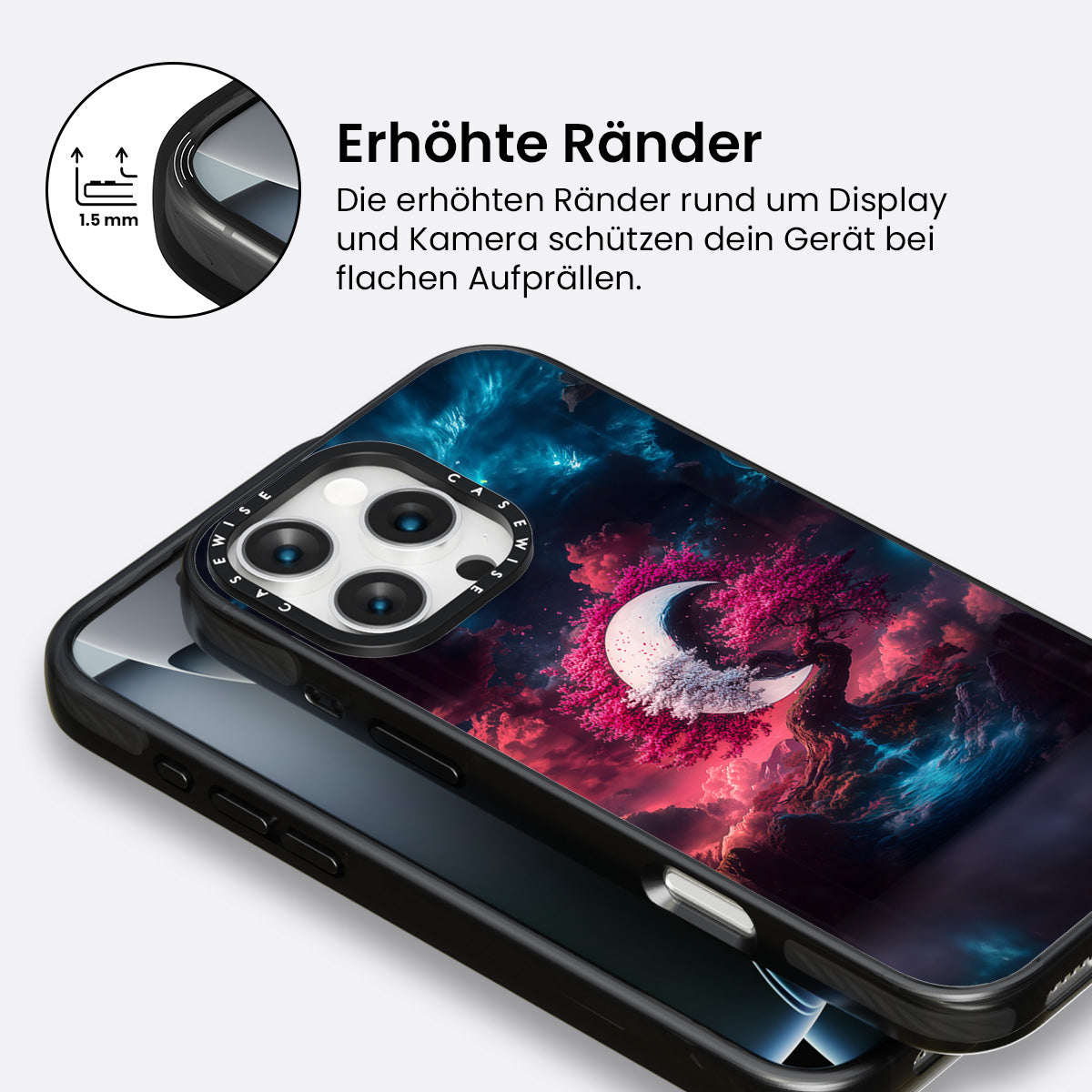 1.5 mm

Erhöhte Ränder

Die erhöhten Ränder rund um Display und Kamera schützen dein Gerät bei flachen Aufprällen.

CASEWISE CASEWISE