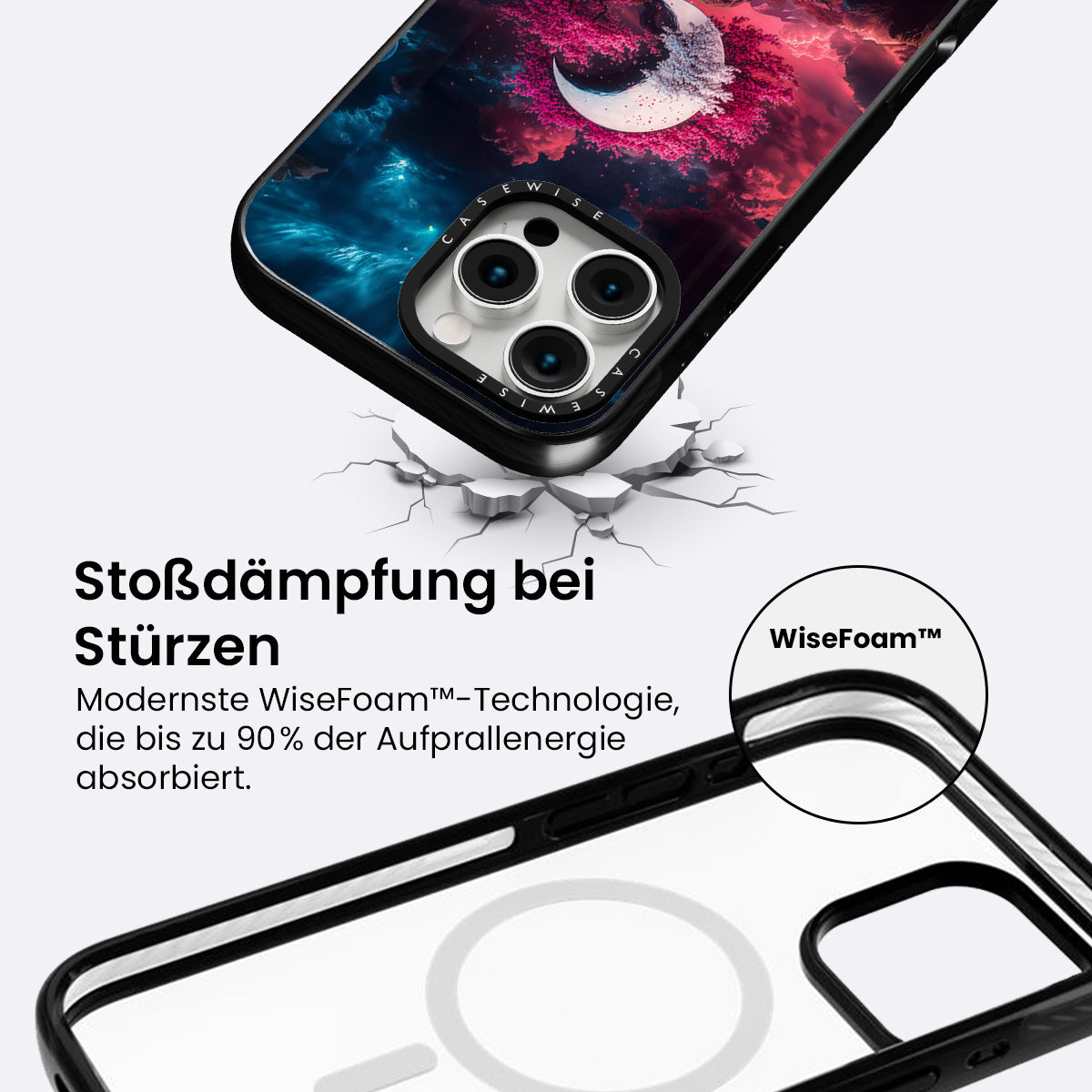 CASEWISE

CASEWISE

Stoßdämpfung bei Stürzen

Modernste WiseFoam™-Technologie, die bis zu 90% der Aufprallenergie absorbiert.

WiseFoam™