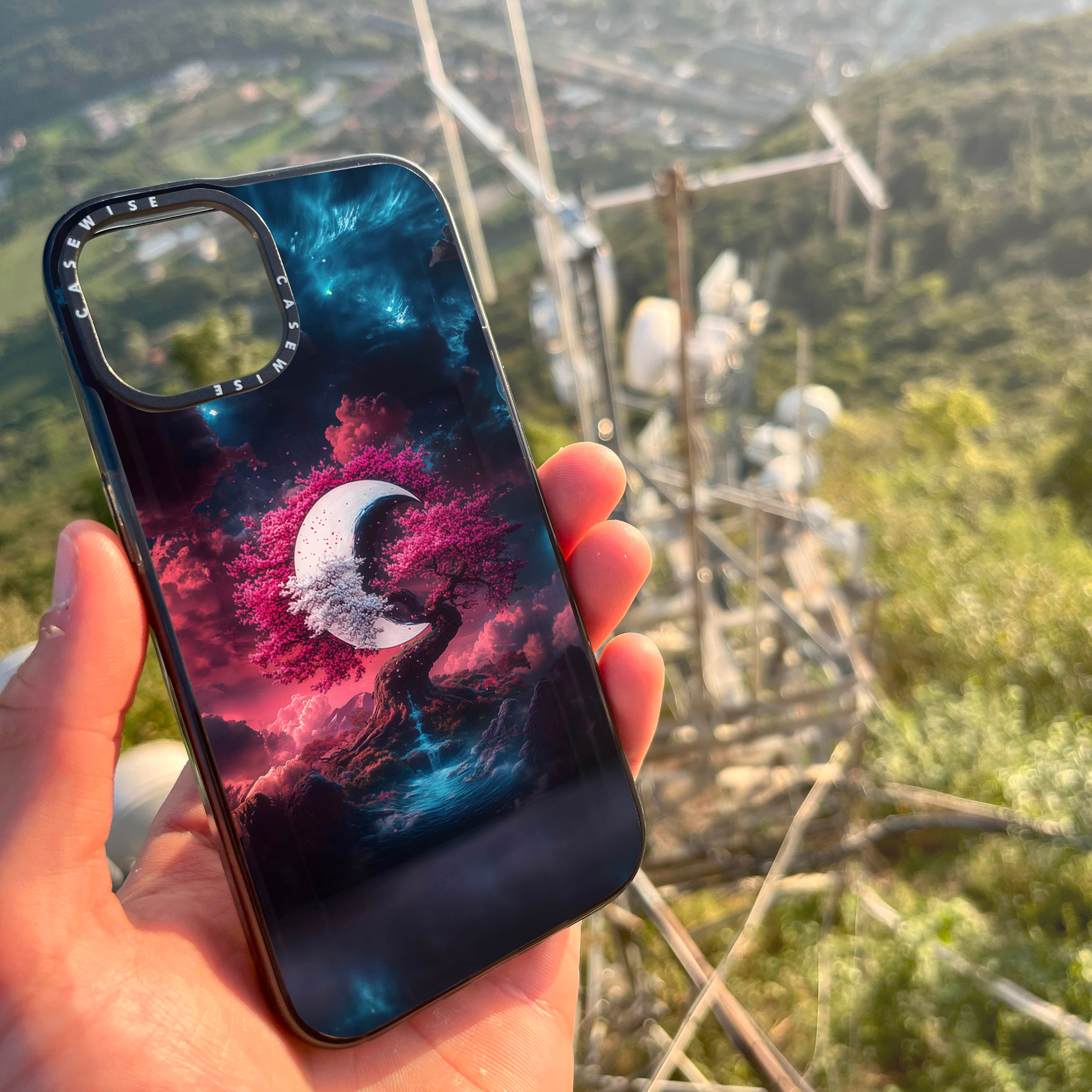 CASEWISE CASEWISE