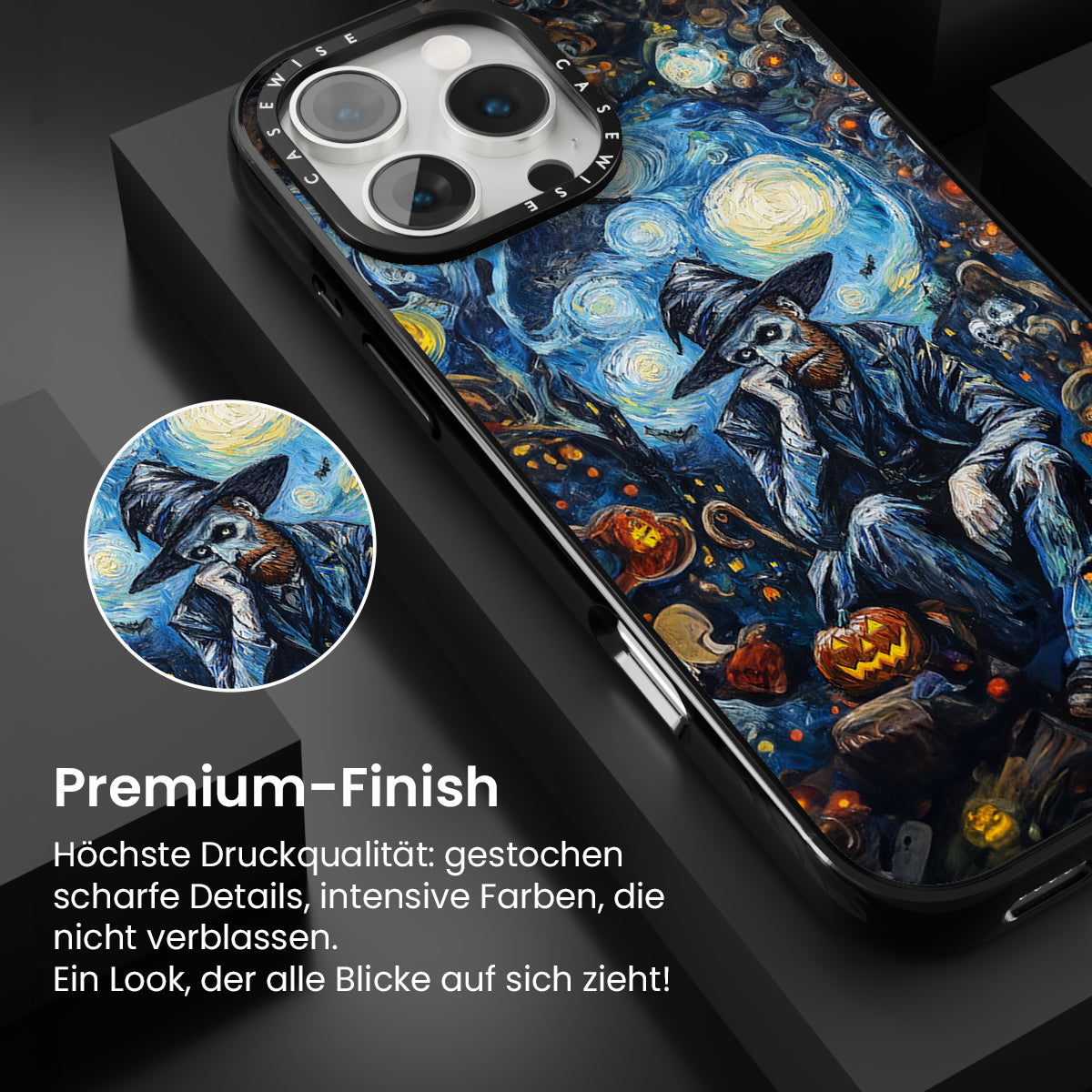 CASEWISE CASEWISE

Premium-Finish

Höchste Druckqualität: gestochen scharfe Details, intensive Farben, die nicht verblassen.
Ein Look, der alle Blicke auf sich zieht!