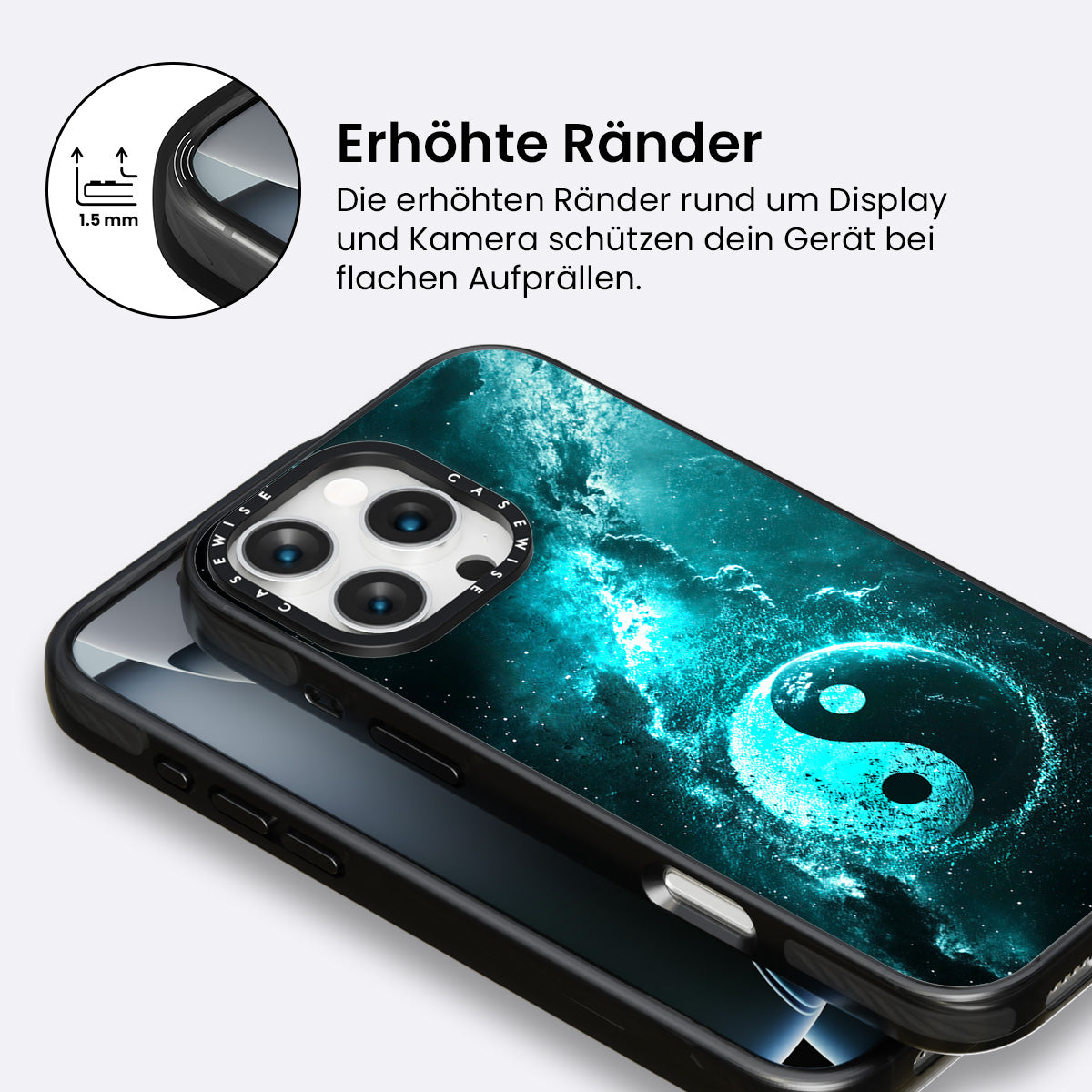 1.5 mm

Erhöhte Ränder

Die erhöhten Ränder rund um Display und Kamera schützen dein Gerät bei flachen Aufprällen.

CASEWISE CASEWISE