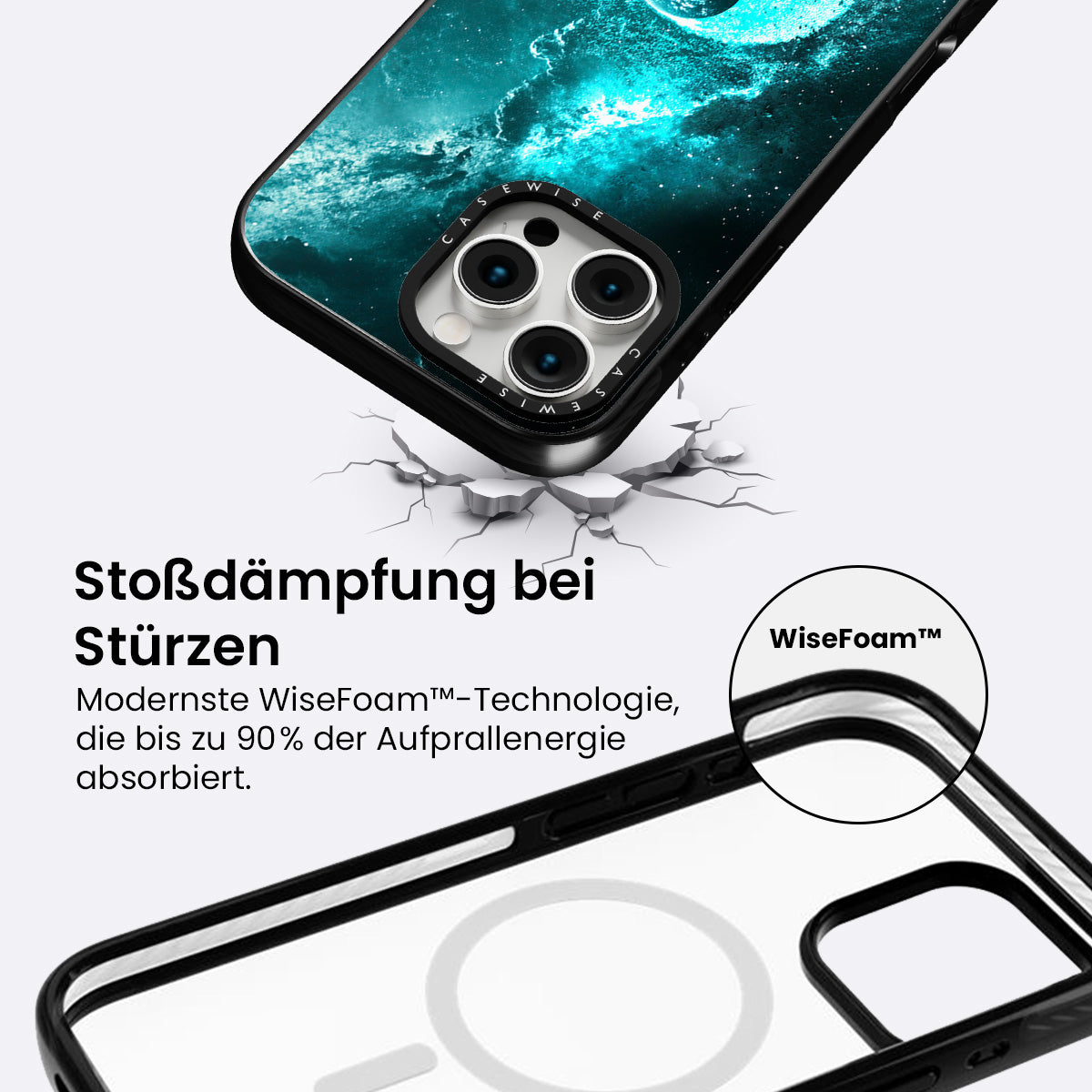 CASEWISE

CASEWISE

Stoßdämpfung bei Stürzen

Modernste WiseFoam™-Technologie, die bis zu 90% der Aufprallenergie absorbiert.

WiseFoam™