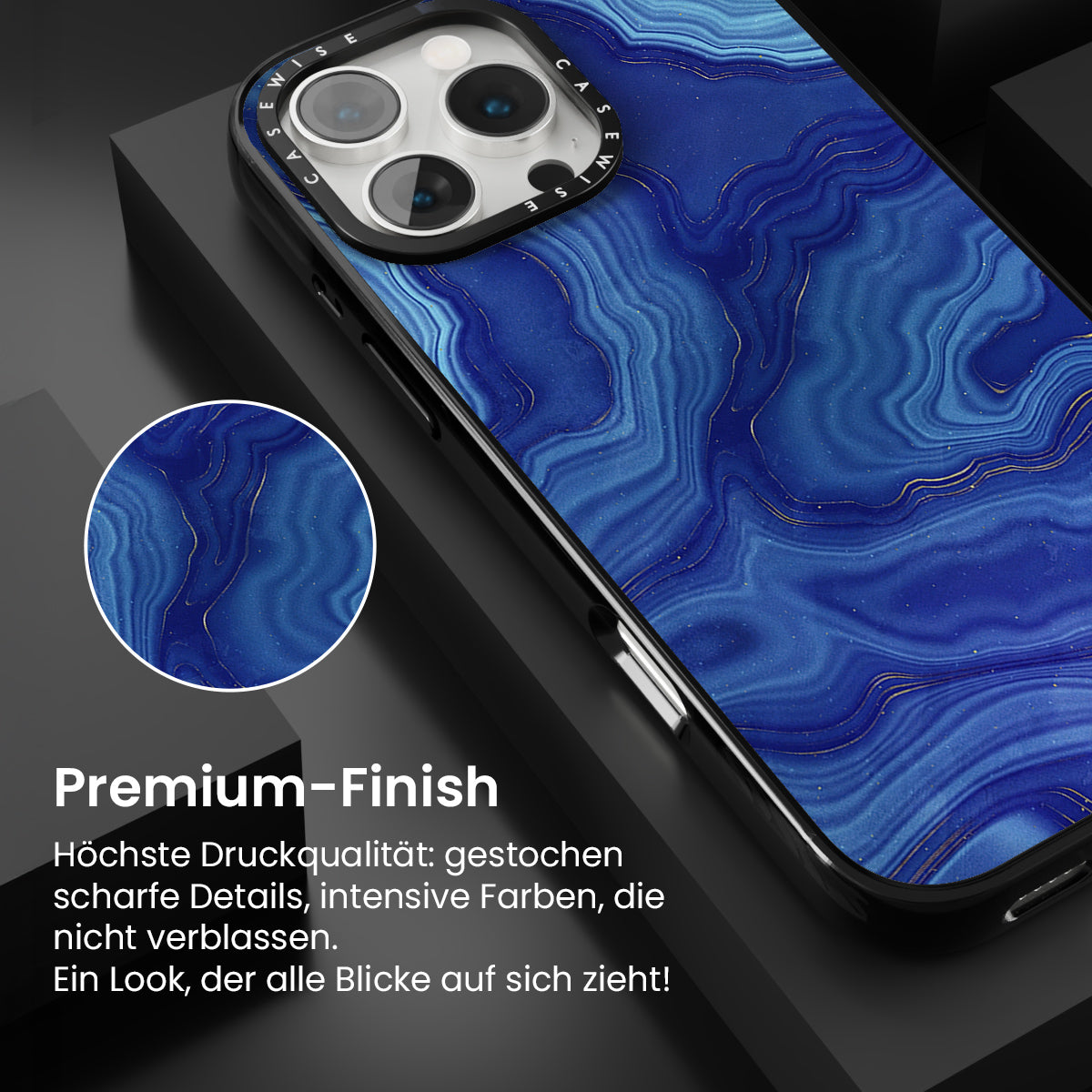 CASEWISE CASEWISE

Premium-Finish

Höchste Druckqualität: gestochen scharfe Details, intensive Farben, die nicht verblassen.
Ein Look, der alle Blicke auf sich zieht!