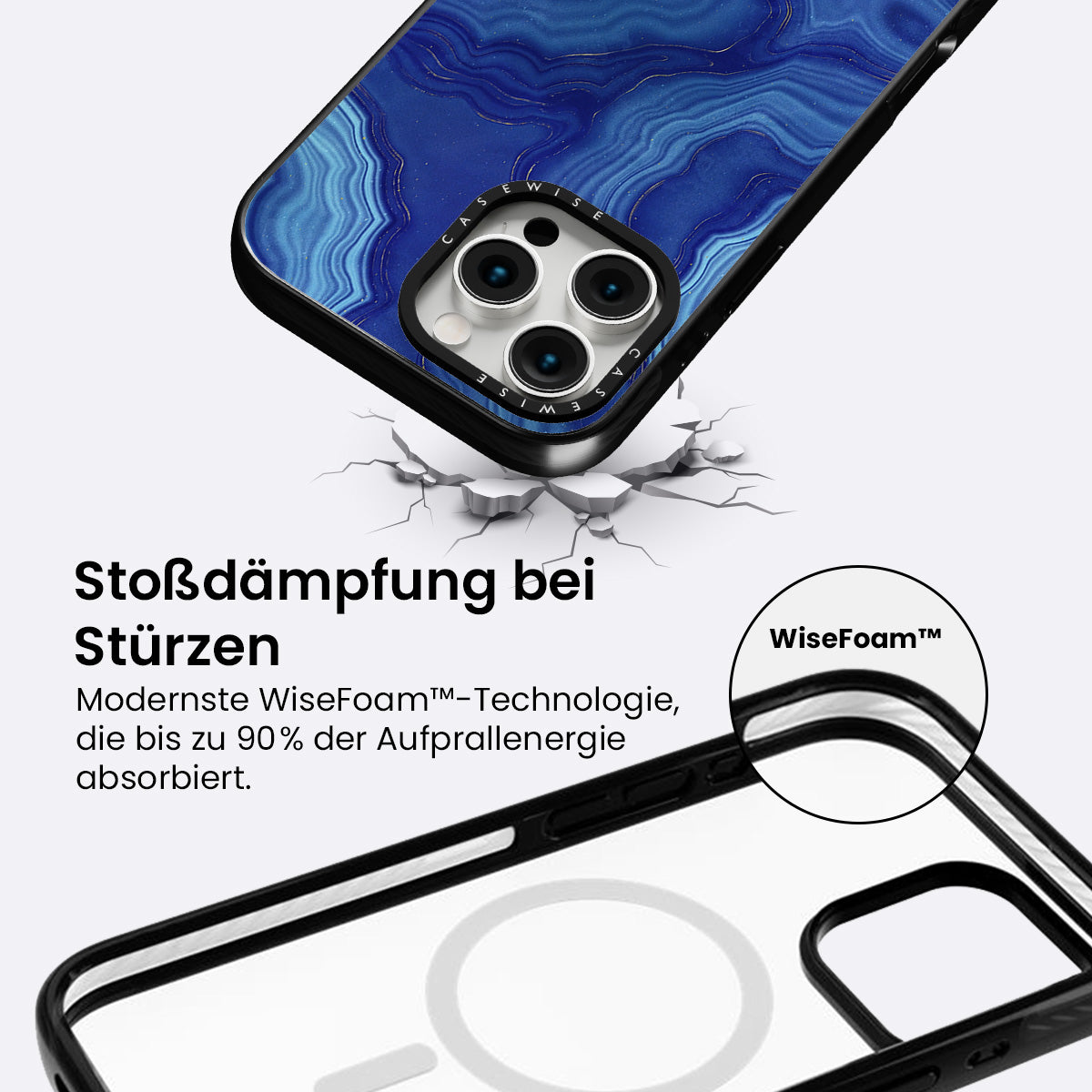 CASEWISE

CASEWISE

Stoßdämpfung bei Stürzen

Modernste WiseFoam™-Technologie, die bis zu 90% der Aufprallenergie absorbiert.

WiseFoam™