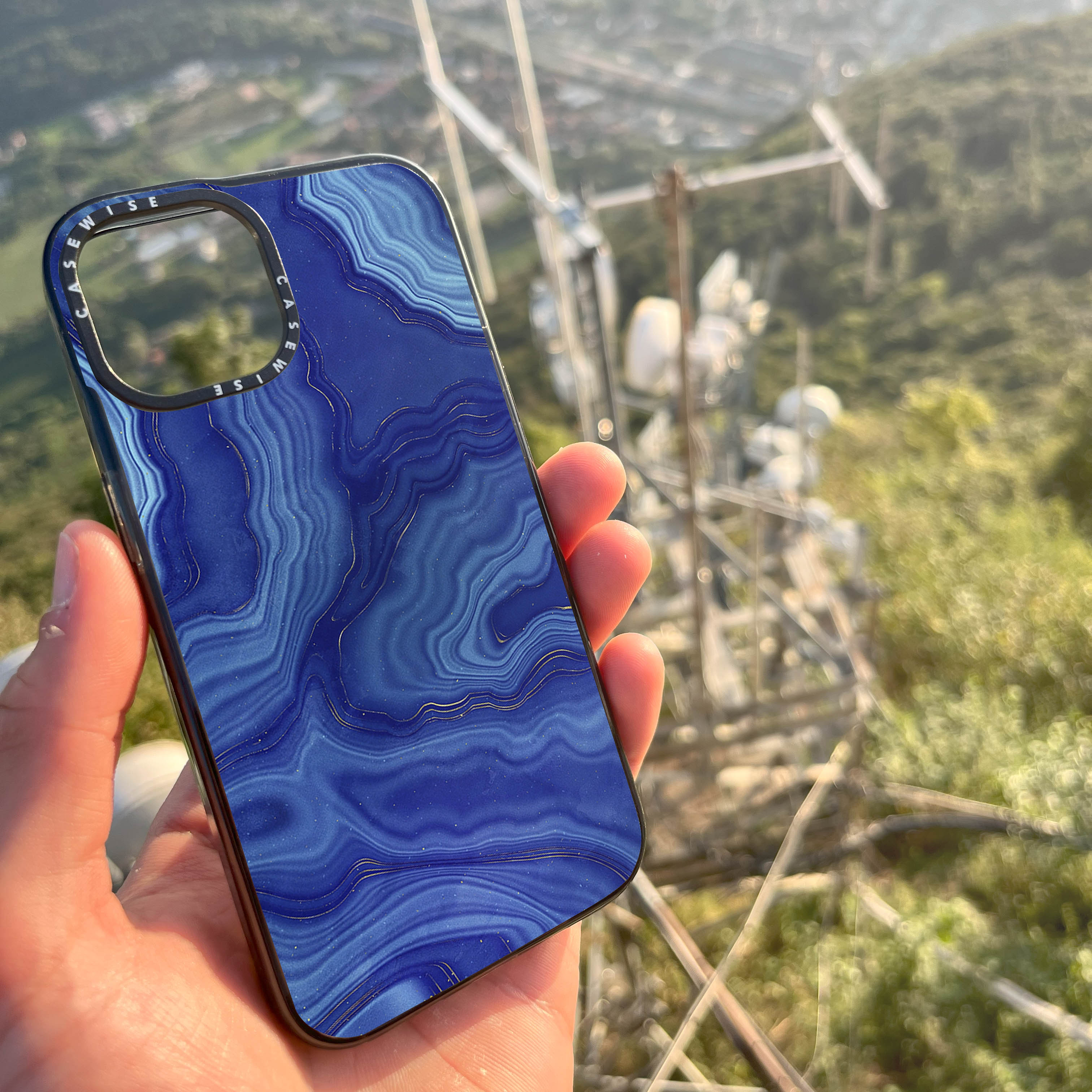 CASEWISE
CASEWISE