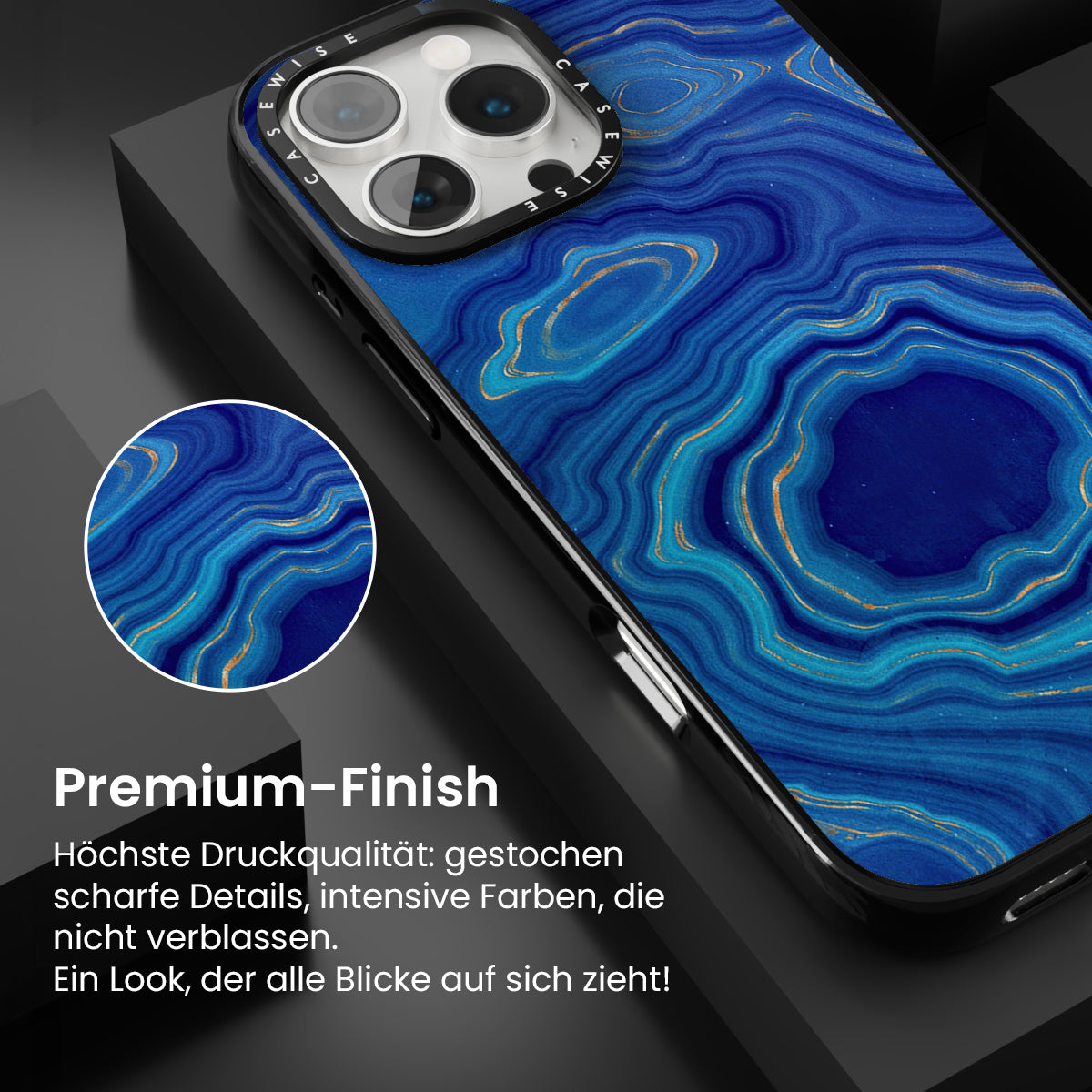 CASEWISE CASEWISE

Premium-Finish

Höchste Druckqualität: gestochen scharfe Details, intensive Farben, die nicht verblassen.
Ein Look, der alle Blicke auf sich zieht!