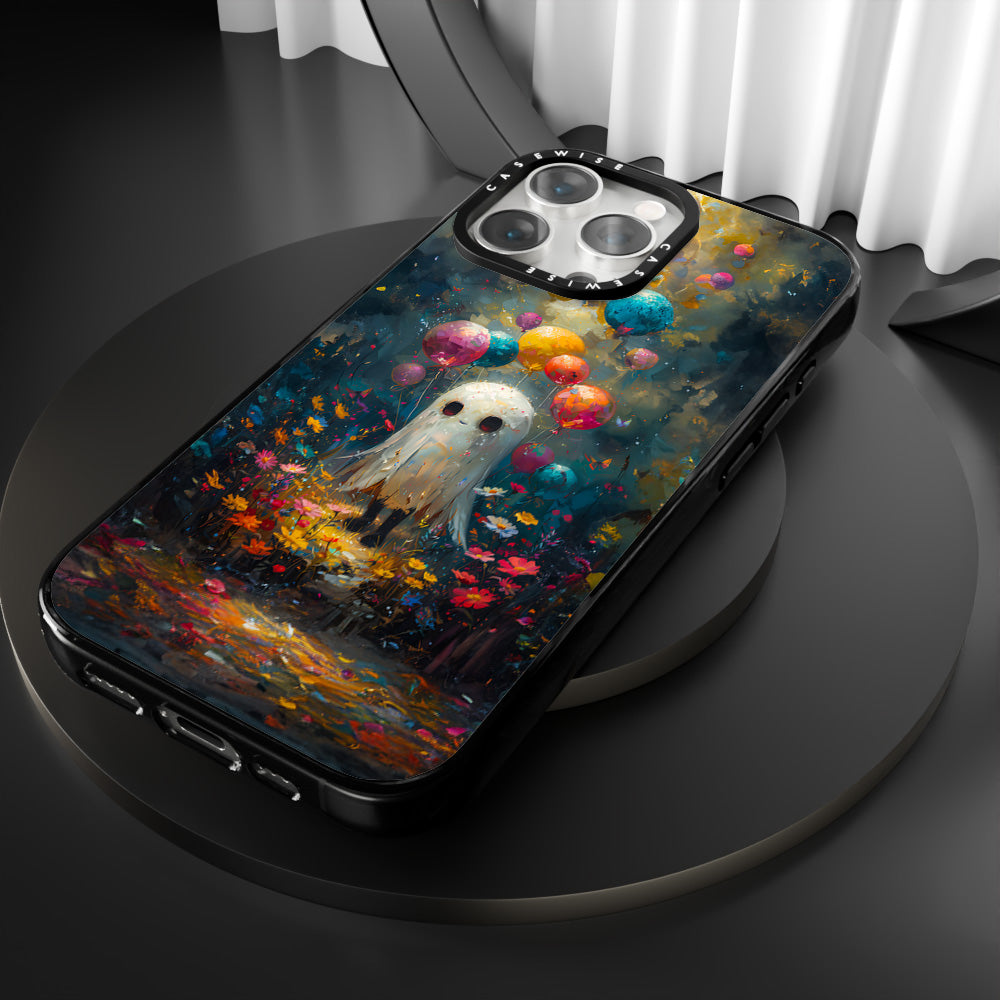 CASEWISE CASEWISE