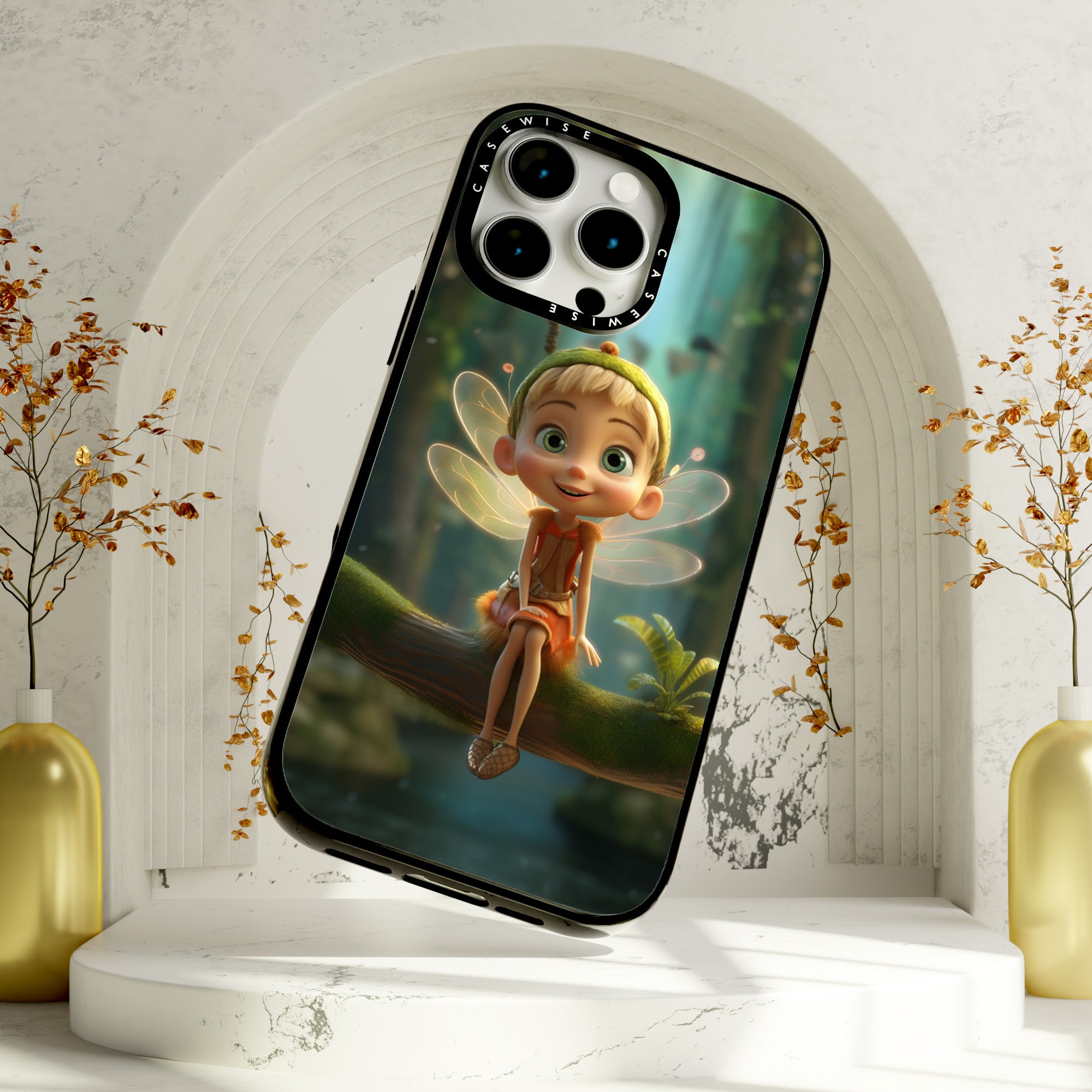 CASEWISE CASEWISE