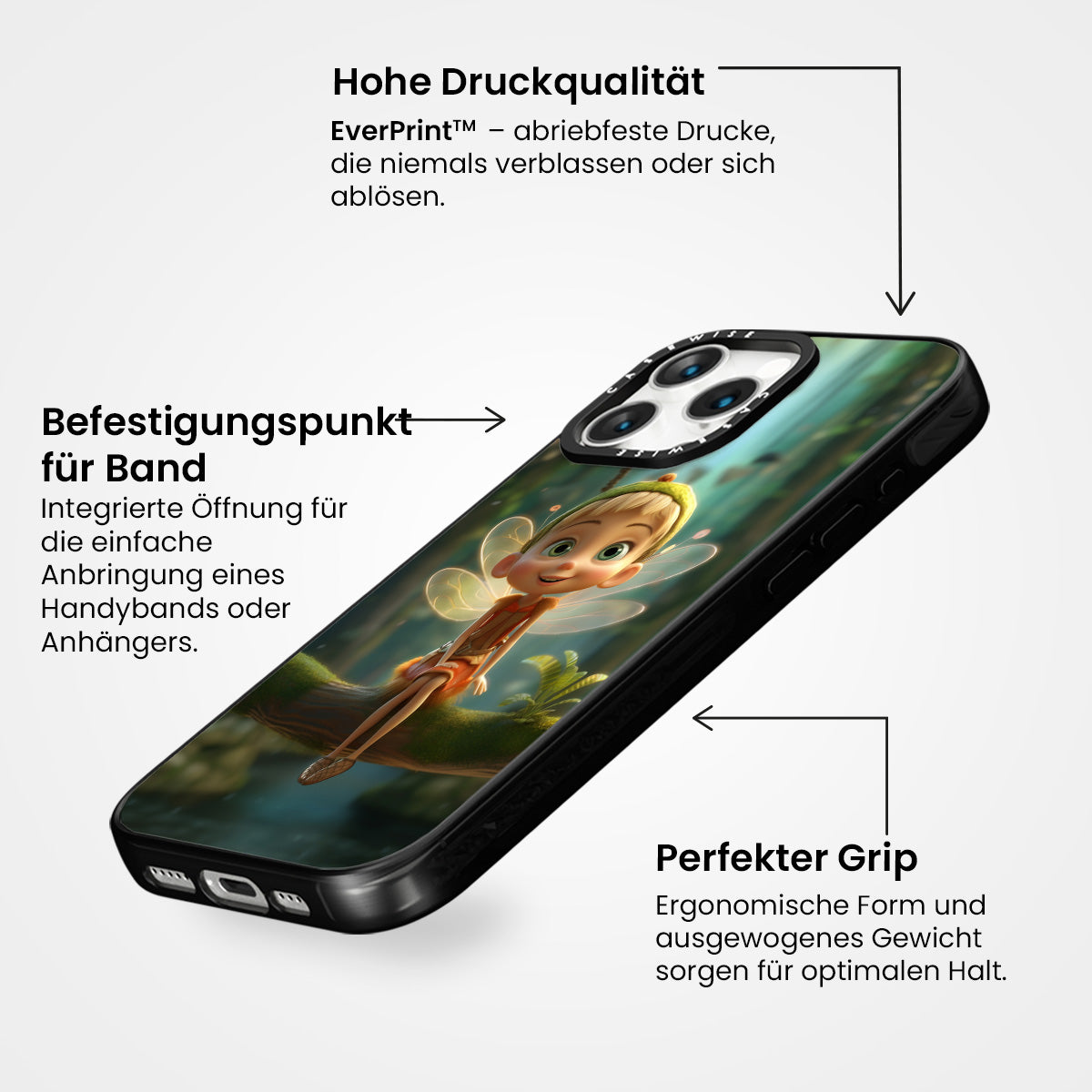 Hohe Druckqualität

EverPrint™ – abriebfeste Drucke, die niemals verblassen oder sich ablösen.

Befestigungspunkt für Band

Integrierte Öffnung für die einfache Anbringung eines Handybands oder Anhängers.

CASEWISE

CASEWISE

Perfekter Grip

Ergonomische Form und ausgewogenes Gewicht sorgen für optimalen Halt.