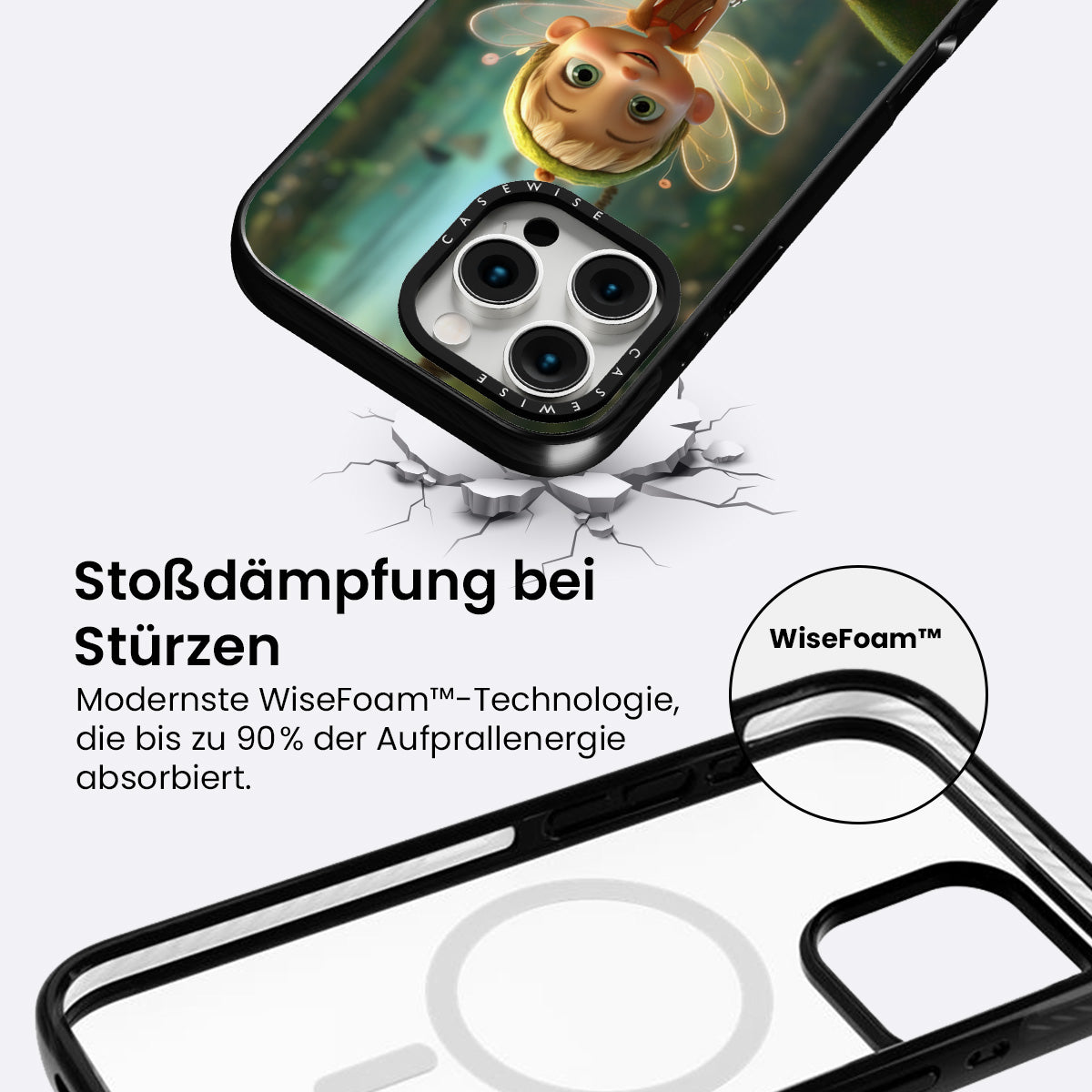 CASEWISE

CASEWISE

Stoßdämpfung bei Stürzen

Modernste WiseFoam™-Technologie, die bis zu 90% der Aufprallenergie absorbiert.

WiseFoam™