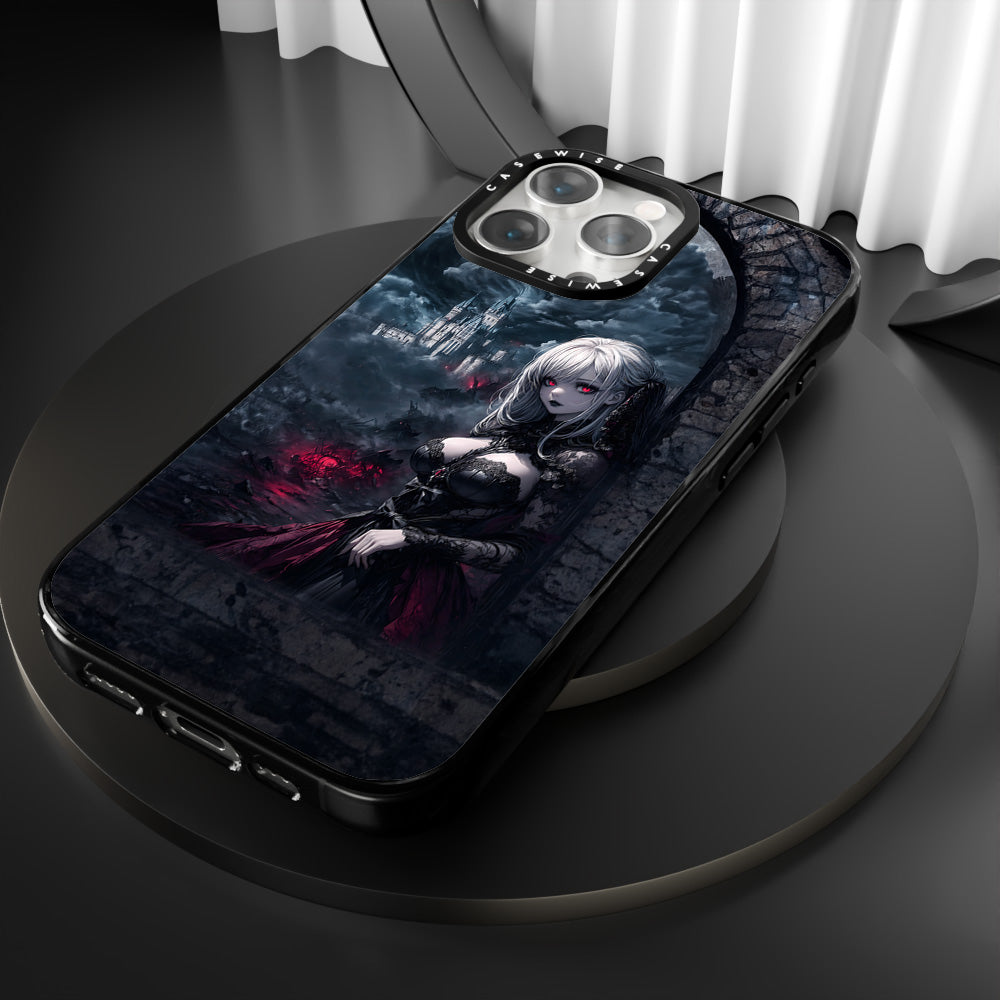 CASEWISE
CASEWISE