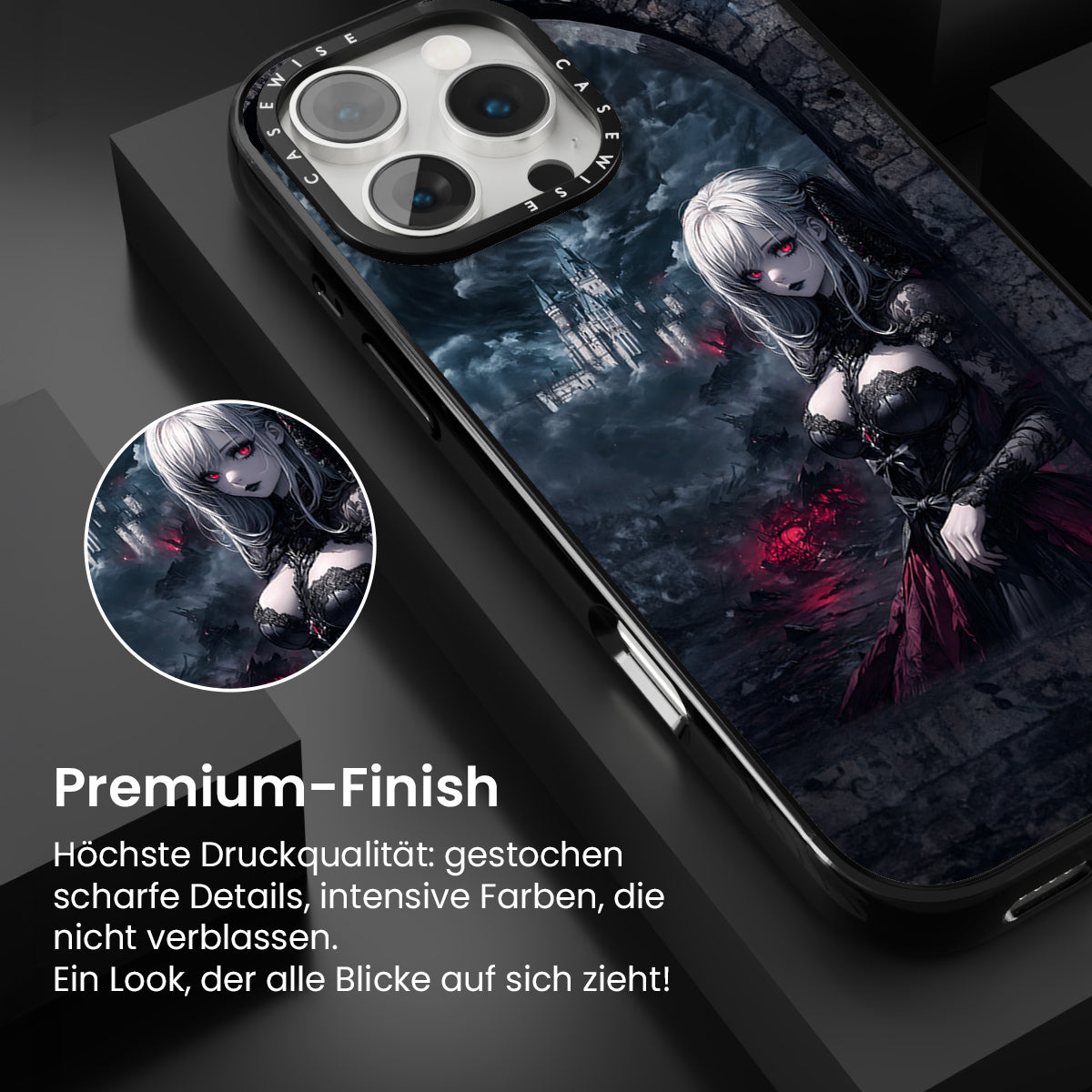 CASEWISE CASEWISE

Premium-Finish

Höchste Druckqualität: gestochen scharfe Details, intensive Farben, die nicht verblassen.
Ein Look, der alle Blicke auf sich zieht!