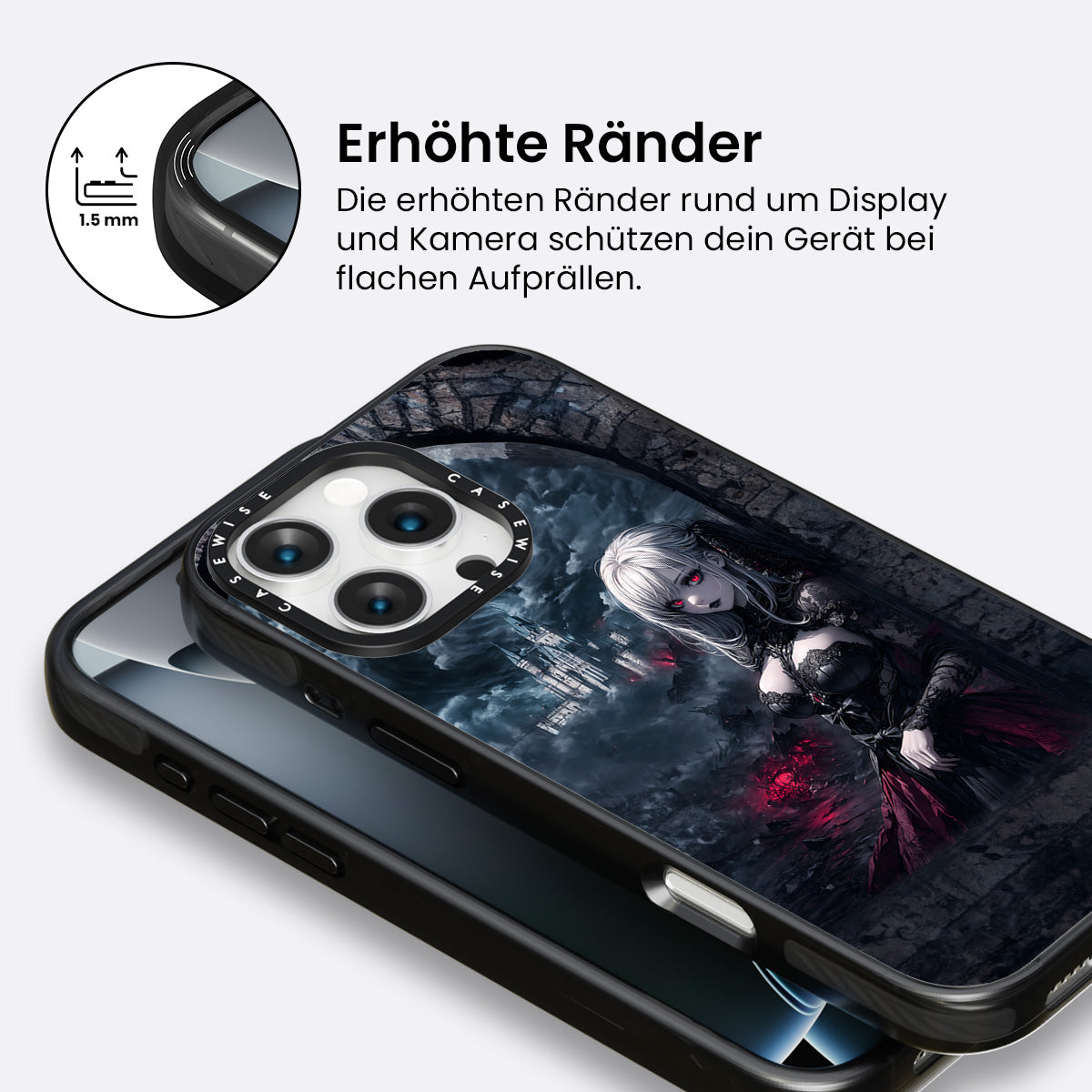 1.5 mm

Erhöhte Ränder

Die erhöhten Ränder rund um Display und Kamera schützen dein Gerät bei flachen Aufprällen.

CASEWISE CASEWISE