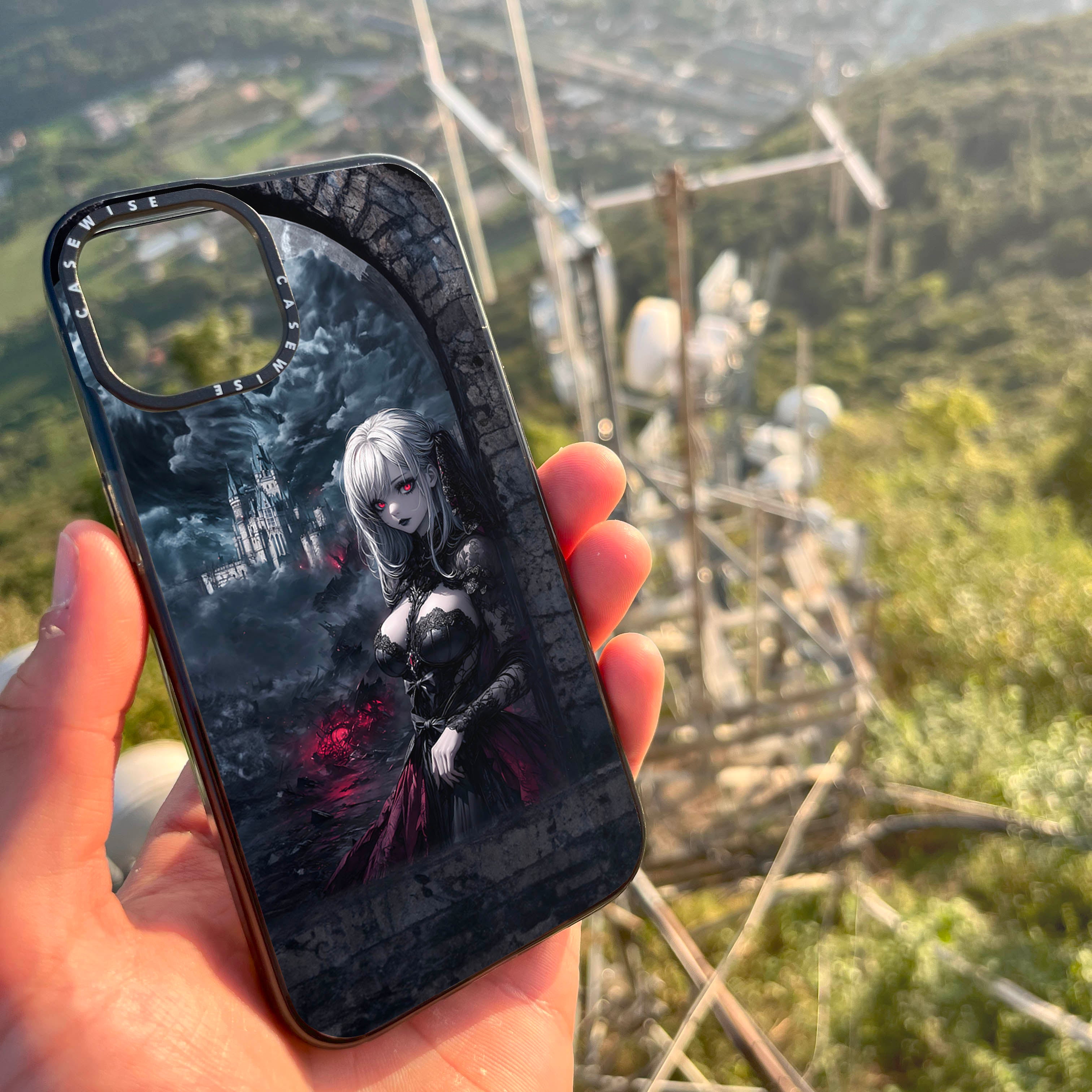 CASEWISE CASEWISE