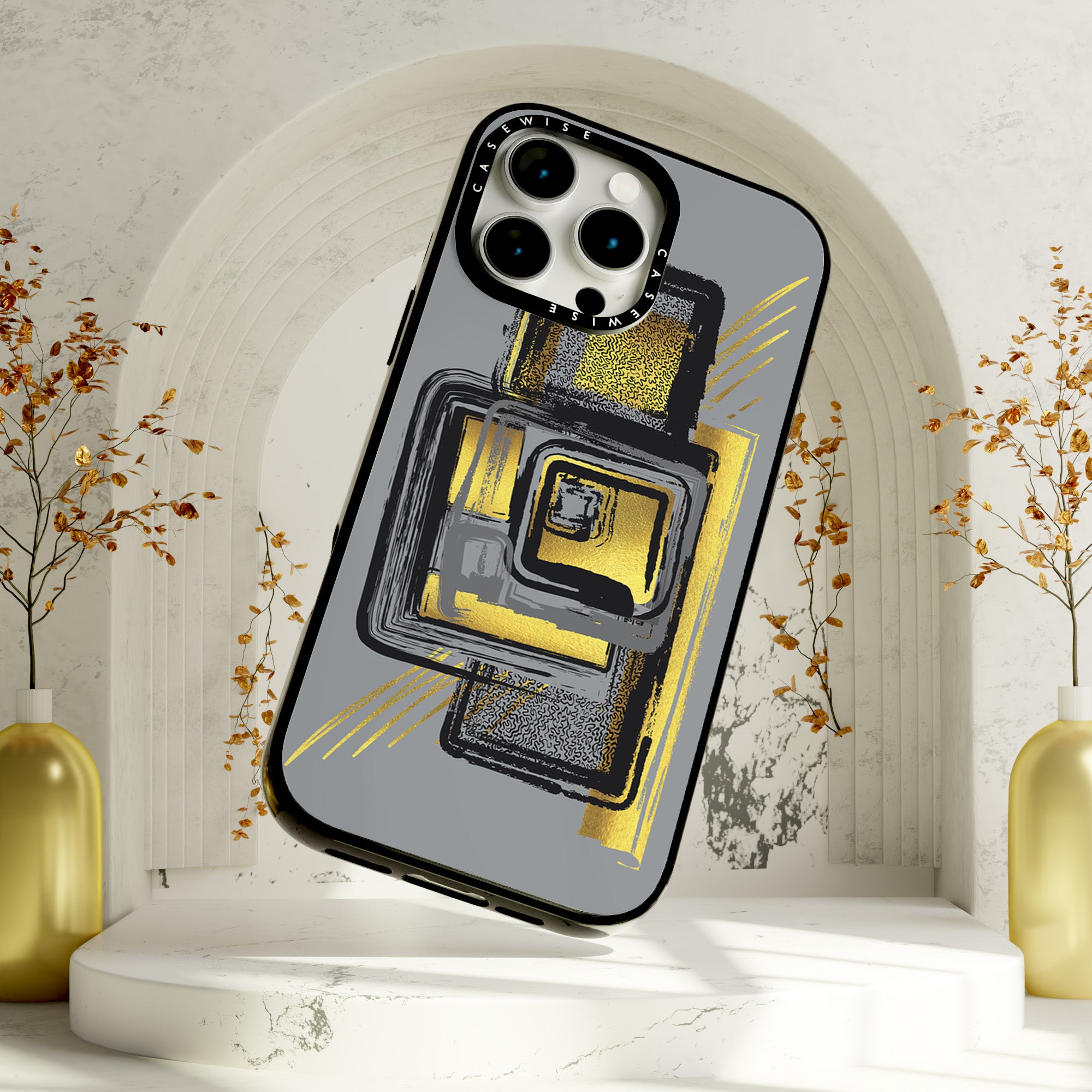 CASEWISE CASEWISE