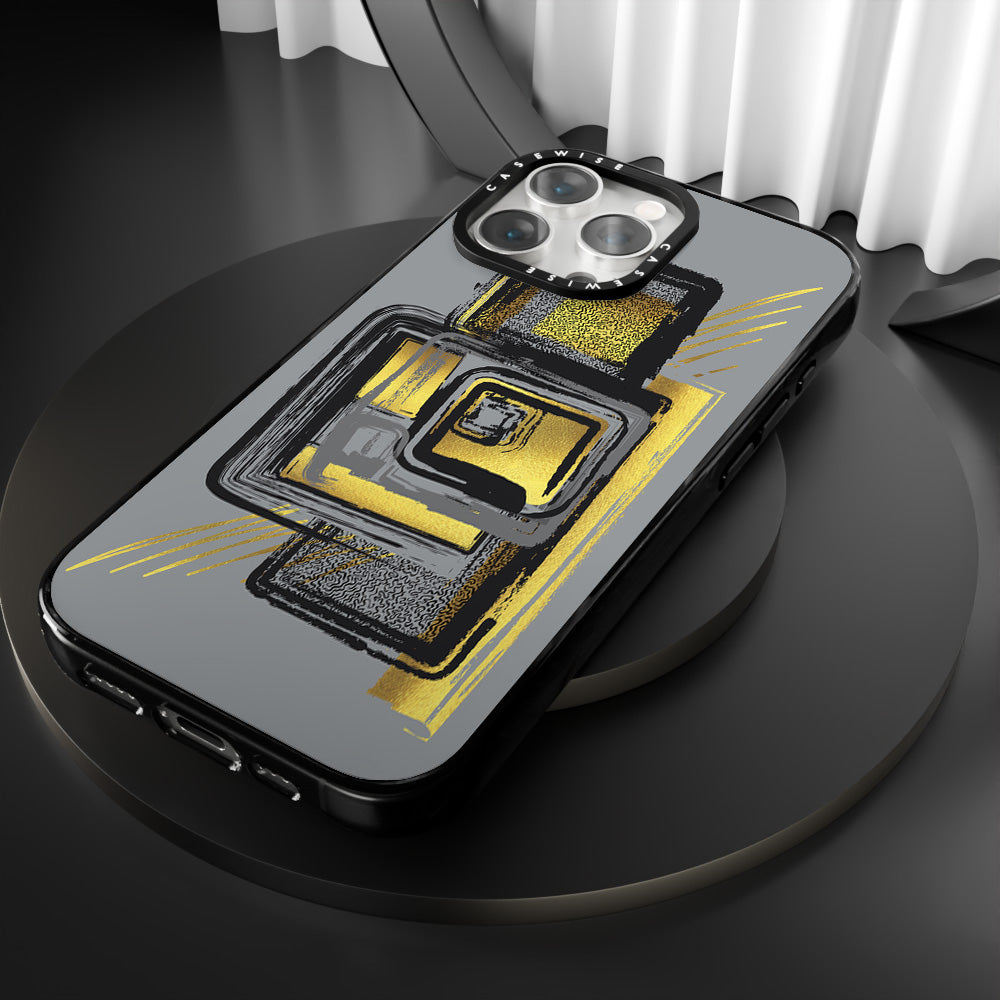 CASEWISE
CASEWISE