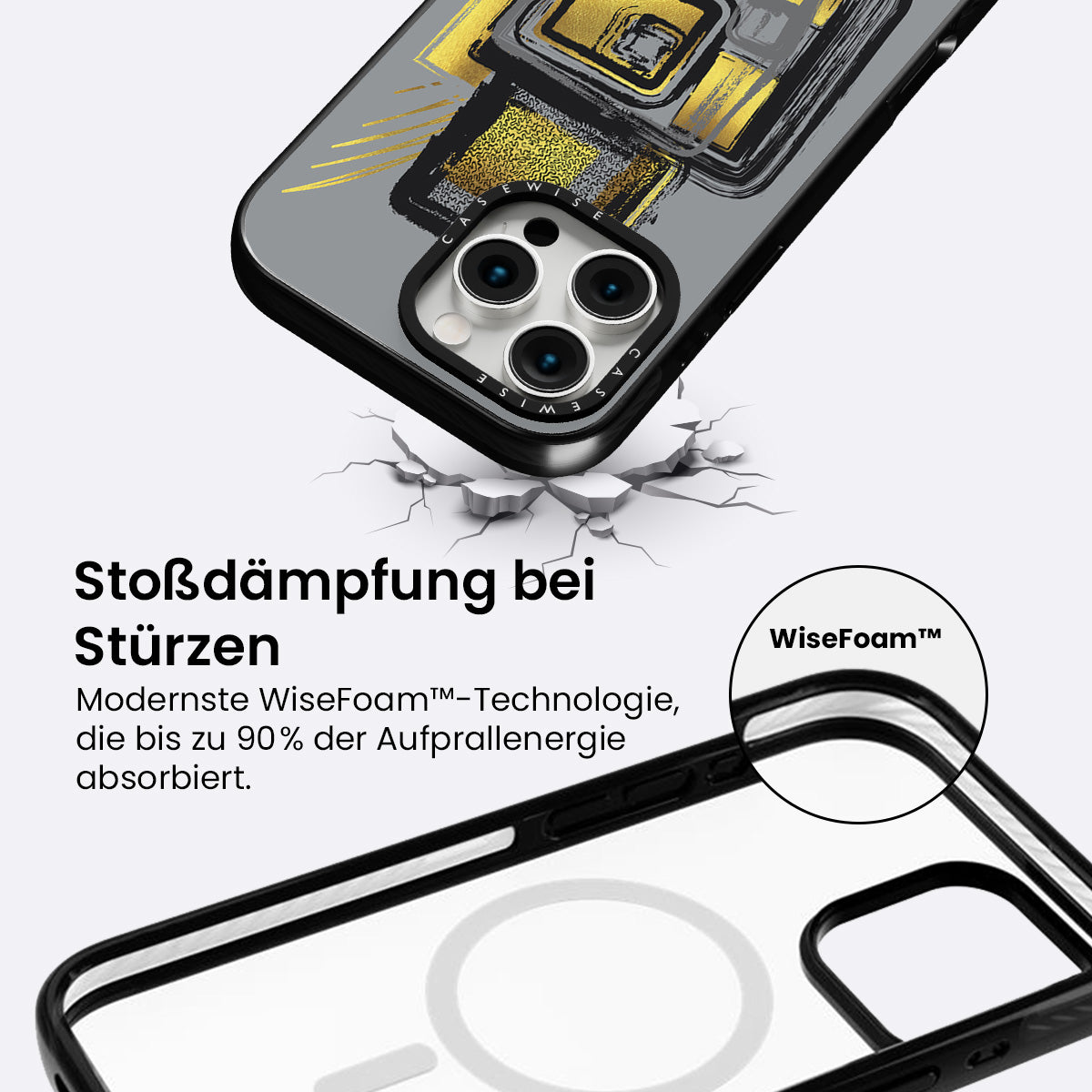 CASEWISE

CASEWISE

Stoßdämpfung bei Stürzen

Modernste WiseFoam™-Technologie, die bis zu 90% der Aufprallenergie absorbiert.

WiseFoam™