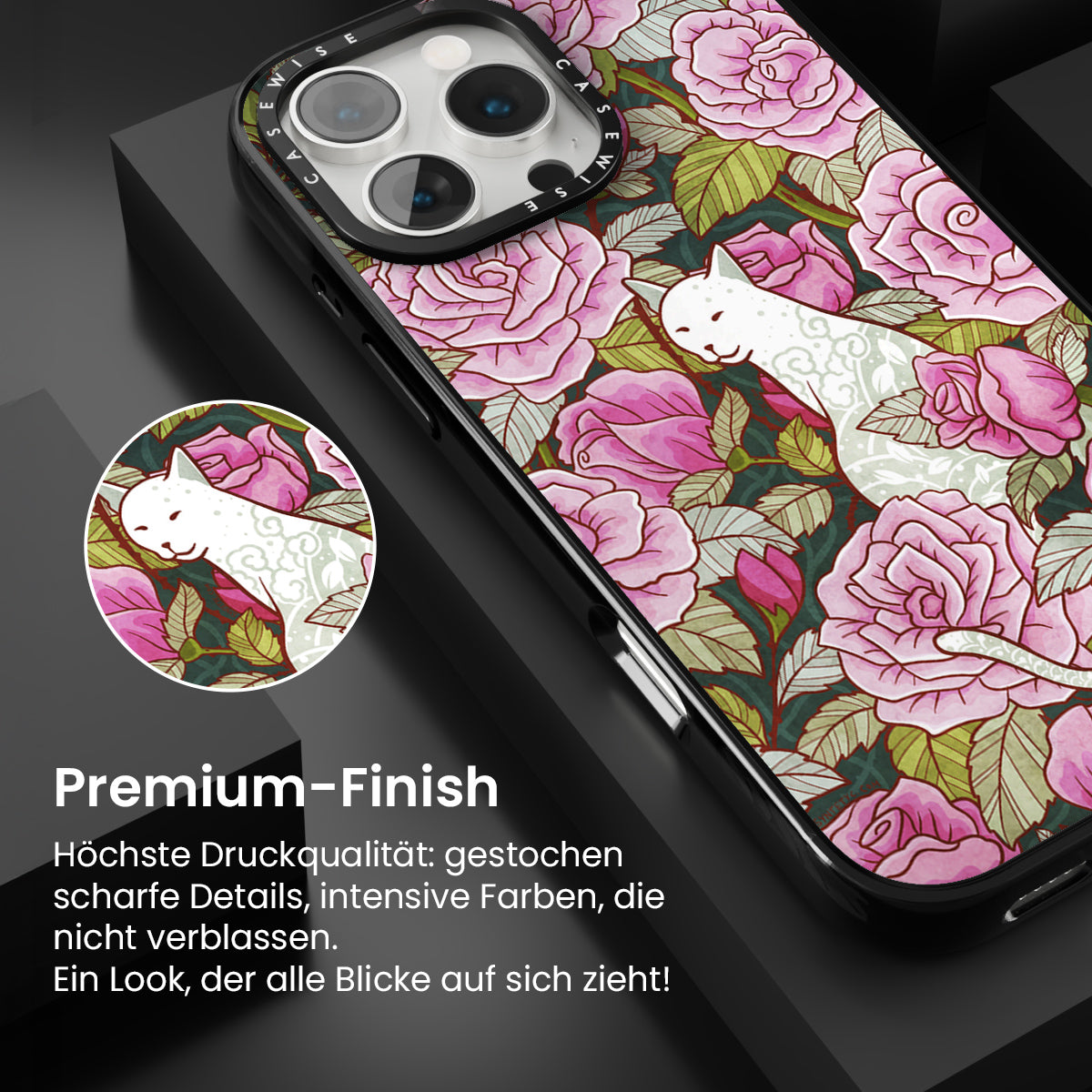 CASEWISE CASEWISE

Premium-Finish

Höchste Druckqualität: gestochen scharfe Details, intensive Farben, die nicht verblassen.
Ein Look, der alle Blicke auf sich zieht!