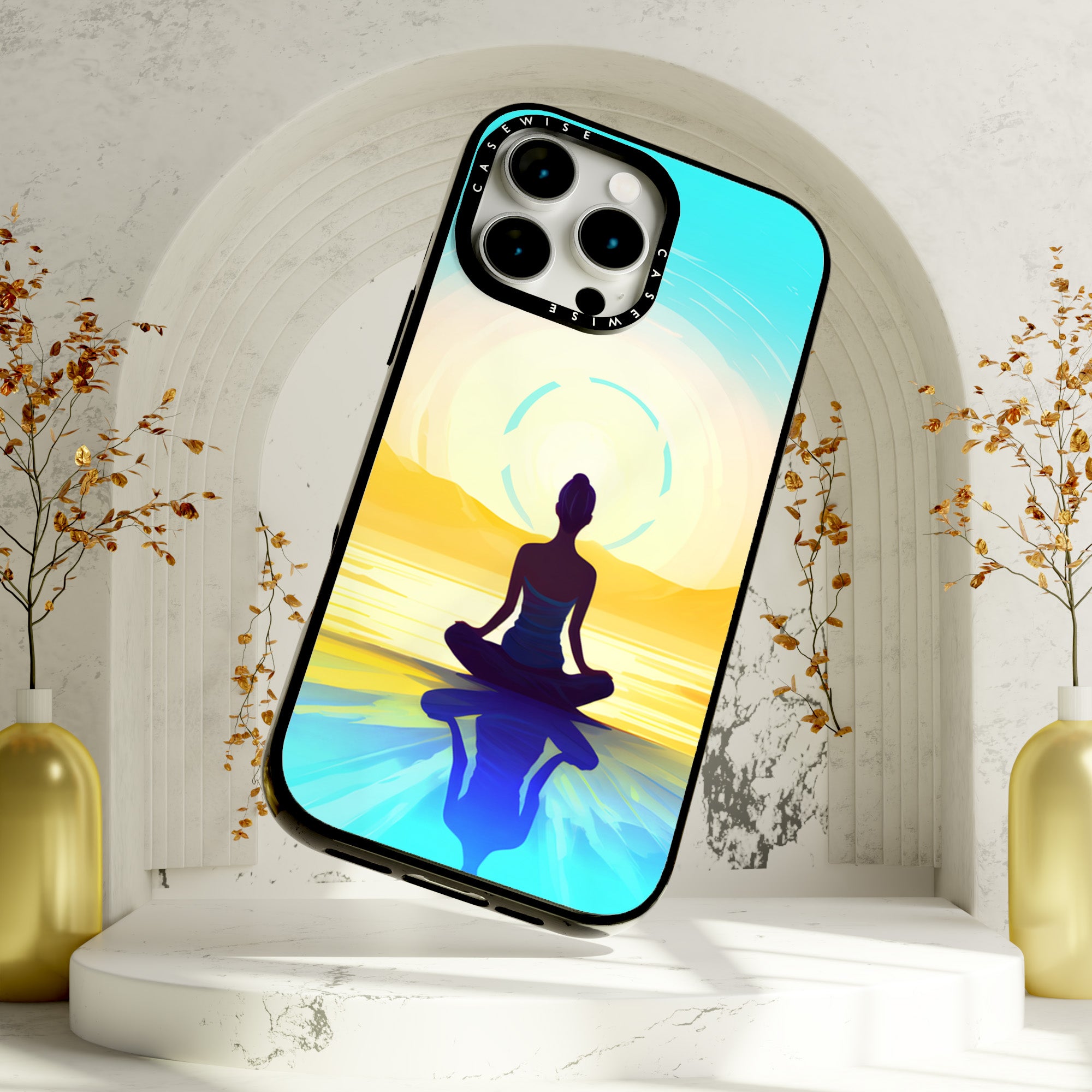 CASEWISE
CASEWISE