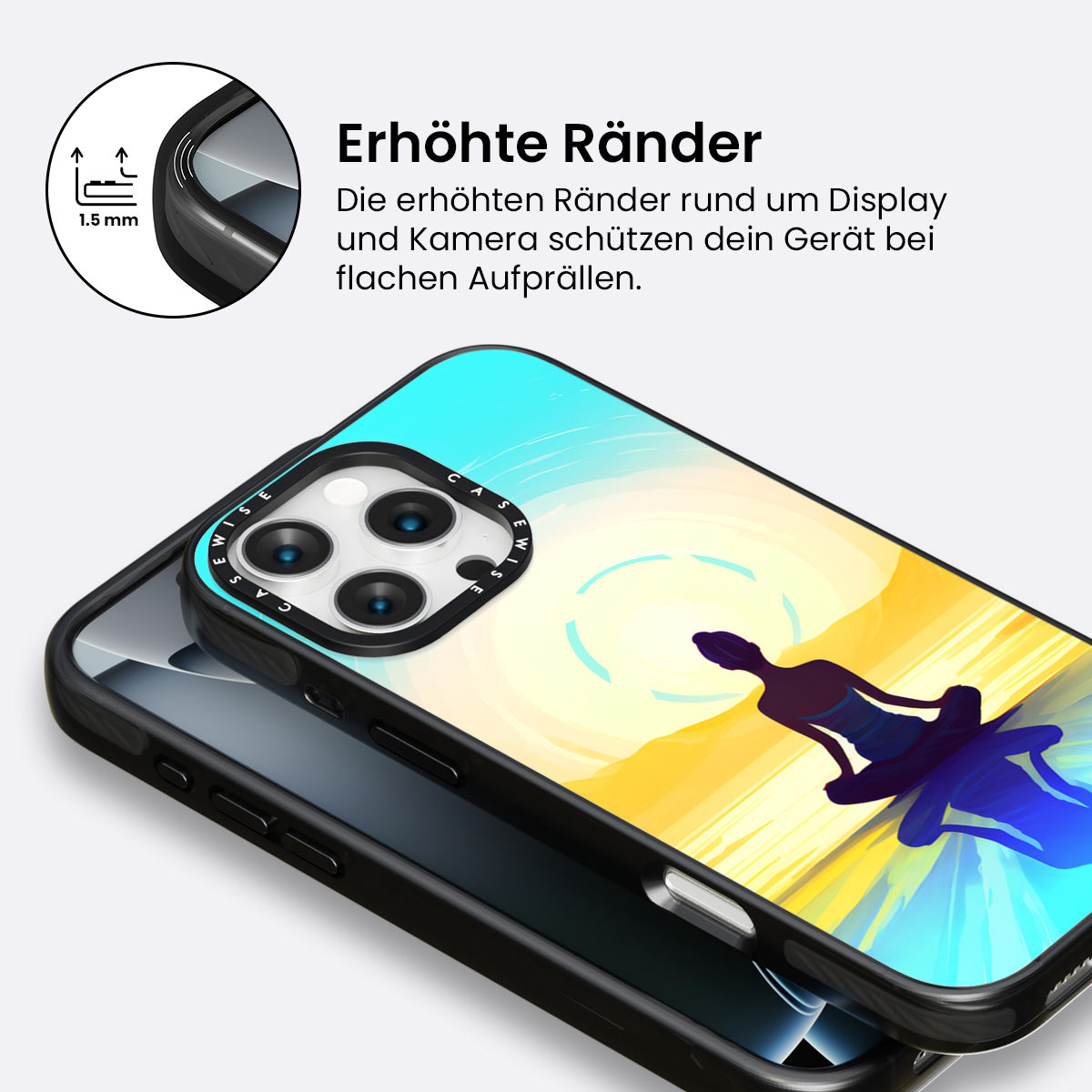 1.5 mm

Erhöhte Ränder

Die erhöhten Ränder rund um Display und Kamera schützen dein Gerät bei flachen Aufprällen.

CASEWISE CASEWISE