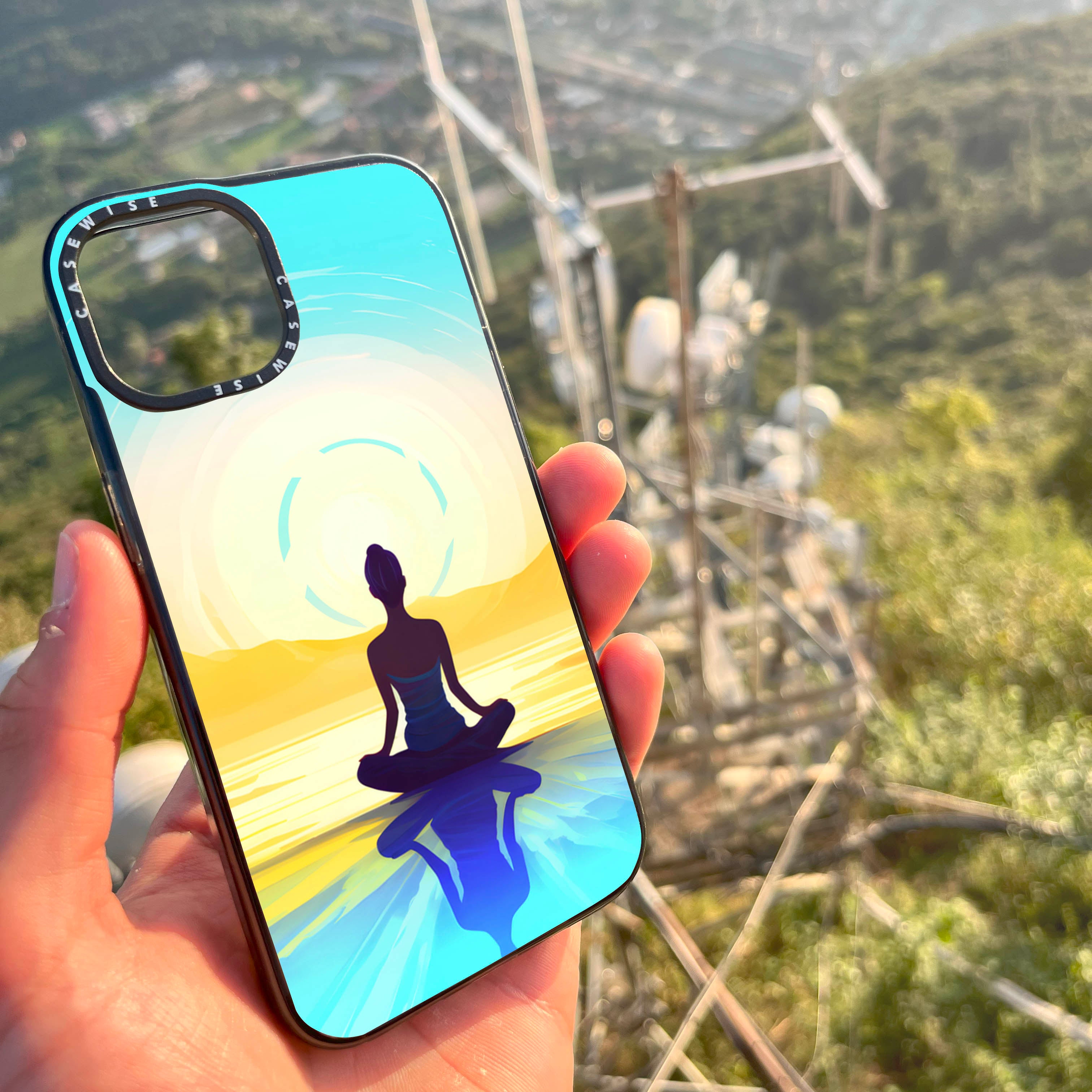 CASEWISE CASEWISE